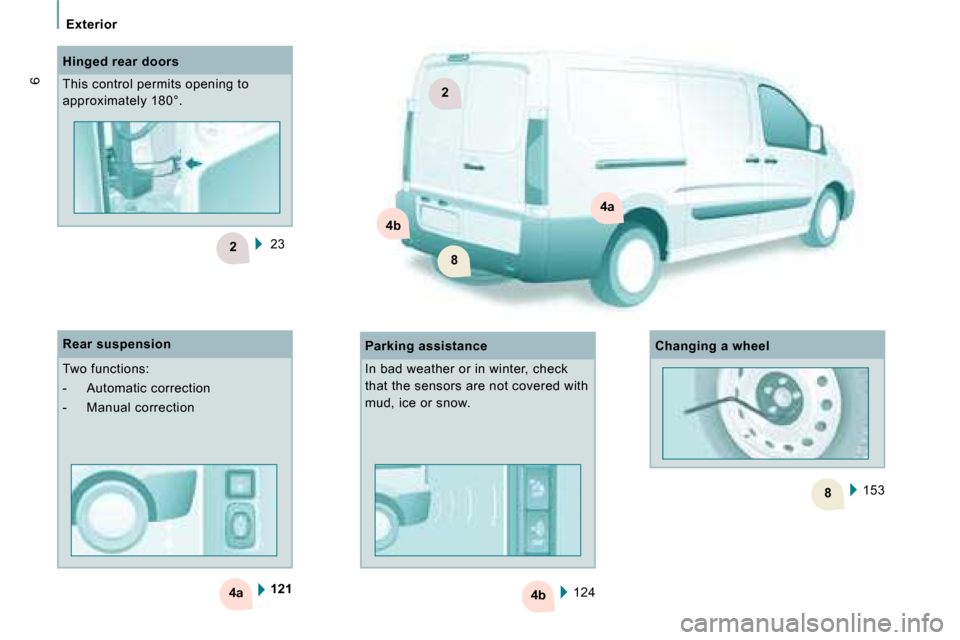 Exterior

6

Hinged rear doors

This control permits opening to approximately 180°.

2 23

2

4a

4b

8

Rear suspension

Two functions:

- Automatic correction

- Manual correction

4a 121

Parking assistance

In bad weather or in winter, check that the sensors are not covered with mud, ice or snow.

4b 124

Changing a wheel

8 153

carmanualsonline.info