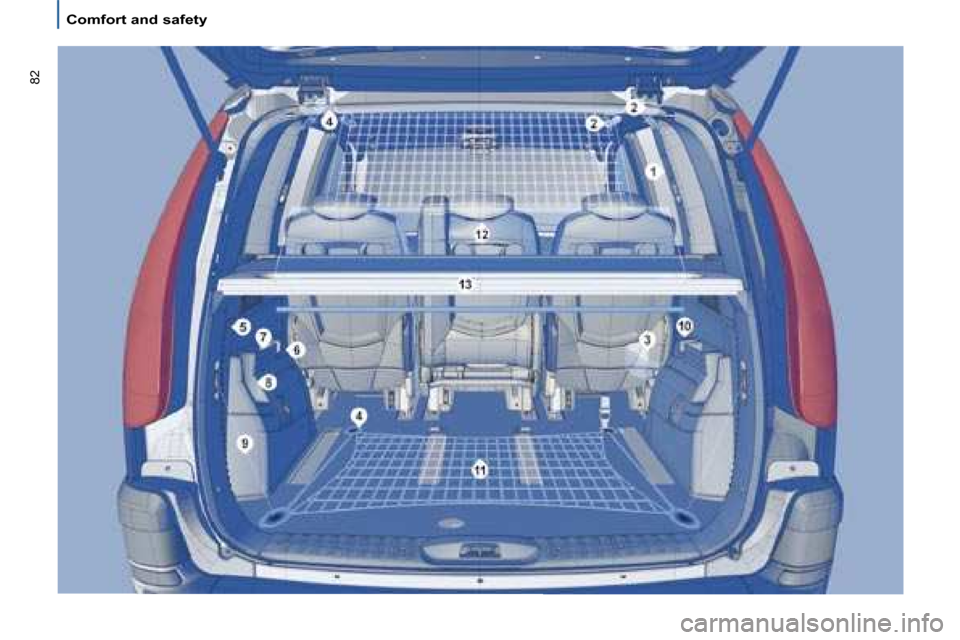 Comfort and safety

82

4
2
2
1
12
13
5
7
6
3
10
8
4
9
11

carmanualsonline.info