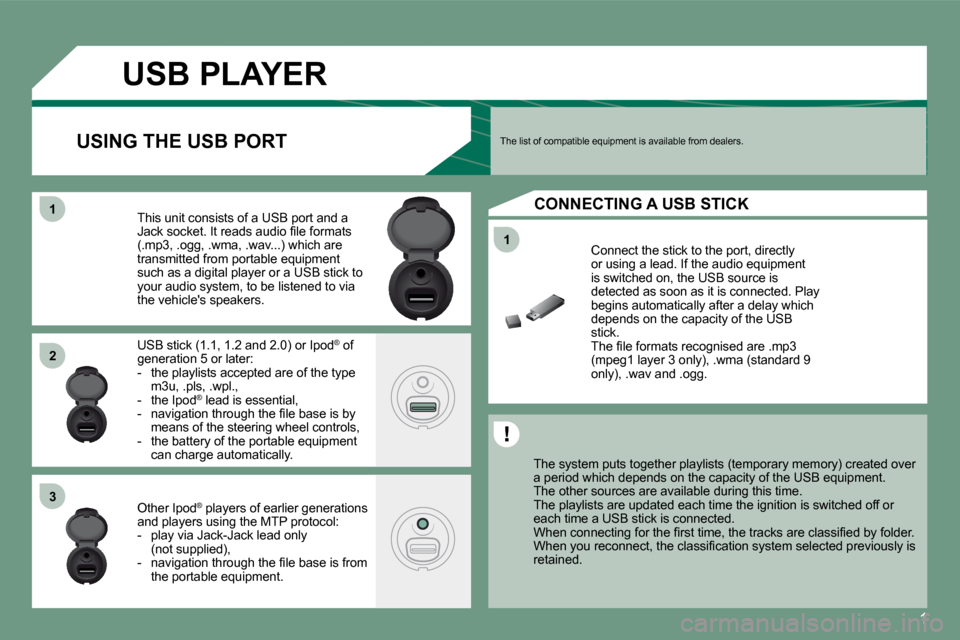 USB PLAYER

USING THE USB PORT

The list of compatible equipment is available from dealers.

1

This unit consists of a USB port and a Jack socket. It reads audio file formats (.mp3, .ogg, .wma, .wav...) which are transmitted from portable equipment such as a digital player or a USB stick to your audio system, to be listened to via the vehicle's speakers.

2

USB stick (1.1, 1.2 and 2.0) or Ipod® of generation 5 or later:
- the playlists accepted are of the type m3u, .pls, .wpl.,
- the Ipod® lead is essential,
- navigation through the file base is by means of the steering wheel controls,
- the battery of the portable equipment can charge automatically.

3

Other Ipod® players of earlier generations and players using the MTP protocol:
- play via Jack-Jack lead only (not supplied),
- navigation through the file base is from the portable equipment.

CONNECTING A USB STICK

1

Connect the stick to the port, directly or using a lead. If the audio equipment is switched on, the USB source is detected as soon as it is connected. Play begins automatically after a delay which depends on the capacity of the USB stick.
The file formats recognised are .mp3 (mpeg1 layer 3 only), .wma (standard 9 only), .wav and .ogg.

!

The system puts together playlists (temporary memory) created over a period which depends on the capacity of the USB equipment.
The other sources are available during this time.
The playlists are updated each time the ignition is switched off or each time a USB stick is connected.
When connecting for the first time, the tracks are classified by folder.
When you reconnect, the classification system selected previously is retained.

carmanualsonline.info