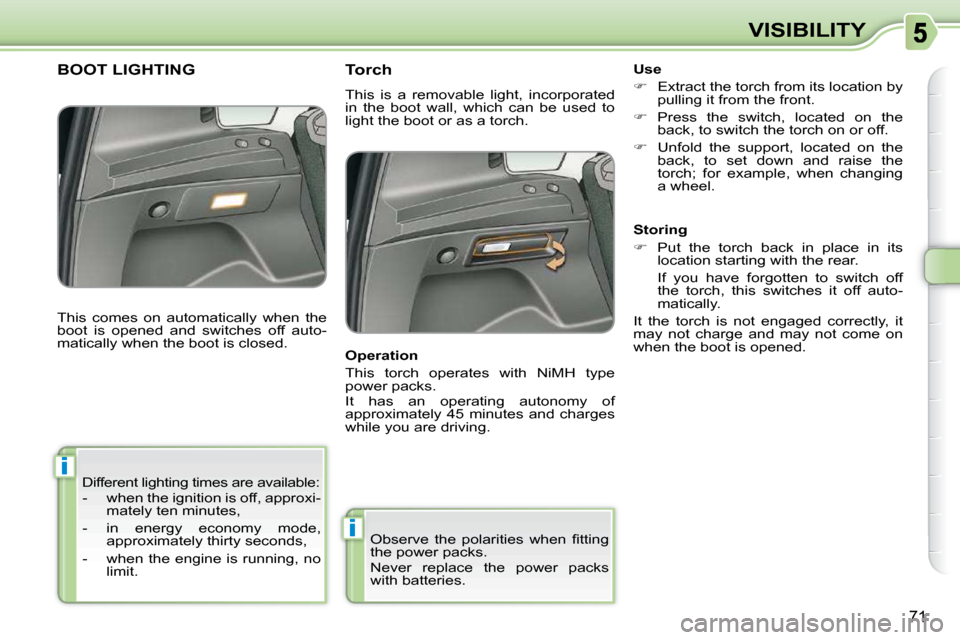 VISIBILITY

5

BOOT LIGHTING

This comes on automatically when the boot is opened and switches off automatically when the boot is closed.

i

Different lighting times are available:

- when the ignition is off, approximately ten minutes,

- in energy economy mode, approximately thirty seconds,

- when the engine is running, no limit.

Torch

This is a removable light, incorporated in the boot wall, which can be used to light the boot or as a torch.

Operation

This torch operates with NiMH type power packs.

It has an operating autonomy of approximately 45 minutes and charges while you are driving.

i

Observe the polarities when fitting the power packs.

Never replace the power packs with batteries.

Use

☞ Extract the torch from its location by pulling it from the front.

☞ Press the switch, located on the back, to switch the torch on or off.

☞ Unfold the support, located on the back, to set down and raise the torch; for example, when changing a wheel.

Storing

☞ Put the torch back in place in its location starting with the rear.

If you have forgotten to switch off the torch, this switches it off automatically.

It the torch is not engaged correctly, it may not charge and may not come on when the boot is opened.

71

carmanualsonline.info