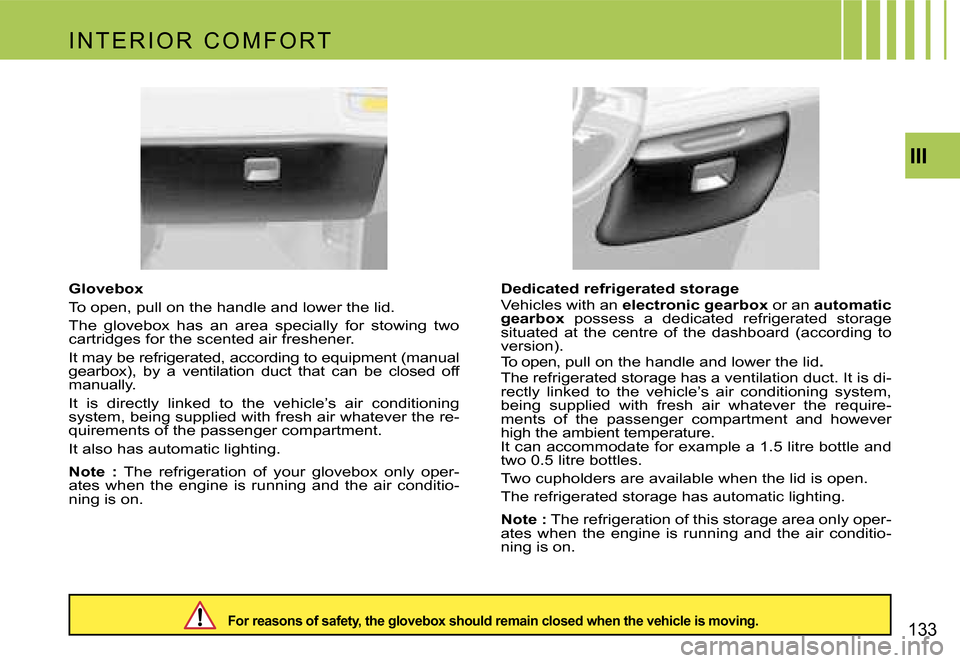 INTERIOR COMFORT

III

Glovebox

To open, pull on the handle and lower the lid.

The glovebox has an area specially for stowing two cartridges for the scented air freshener.

It may be refrigerated, according to equipment (manual gearbox), by a ventilation duct that can be closed off manually.

It is directly linked to the vehicle's air conditioning system, being supplied with fresh air whatever the requirements of the passenger compartment.

It also has automatic lighting.

Note : The refrigeration of your glovebox only operates when the engine is running and the air conditioning is on.

Dedicated refrigerated storage

Vehicles with an electronic gearbox or an automatic gearbox possess a dedicated refrigerated storage situated at the centre of the dashboard (according to version).

To open, pull on the handle and lower the lid.

The refrigerated storage has a ventilation duct. It is directly linked to the vehicle's air conditioning system, being supplied with fresh air whatever the requirements of the passenger compartment and however high the ambient temperature.

It can accommodate for example a 1.5 litre bottle and two 0.5 litre bottles.

Two cupholders are available when the lid is open.

The refrigerated storage has automatic lighting.

Note : The refrigeration of this storage area only operates when the engine is running and the air conditioning is on.

For reasons of safety, the glovebox should remain closed when the vehicle is moving.

133

carmanualsonline.info