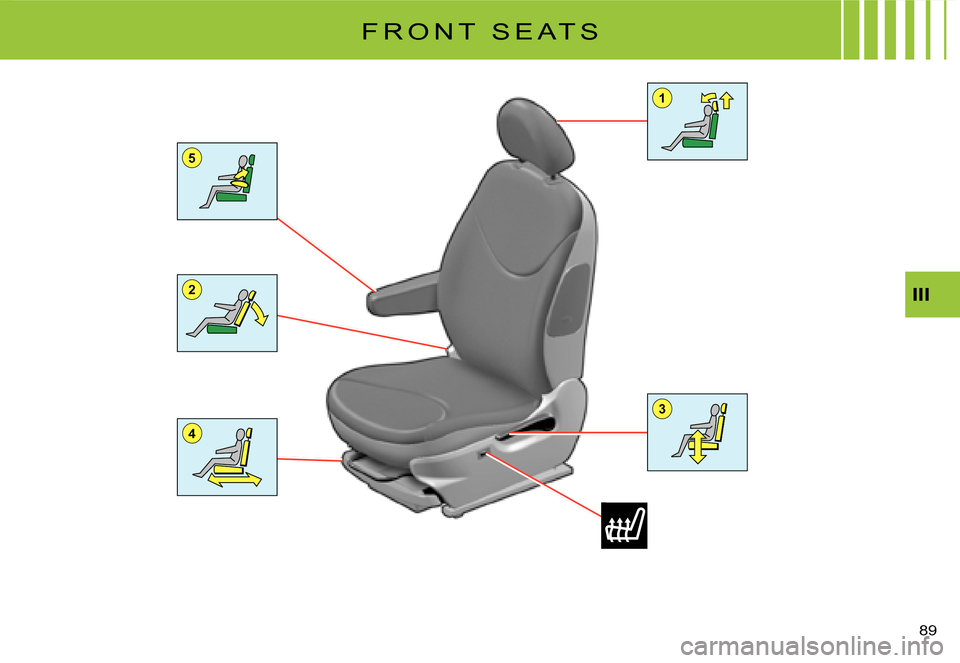 FRONT SEATS

1

5

2

III

3

4

89

carmanualsonline.info