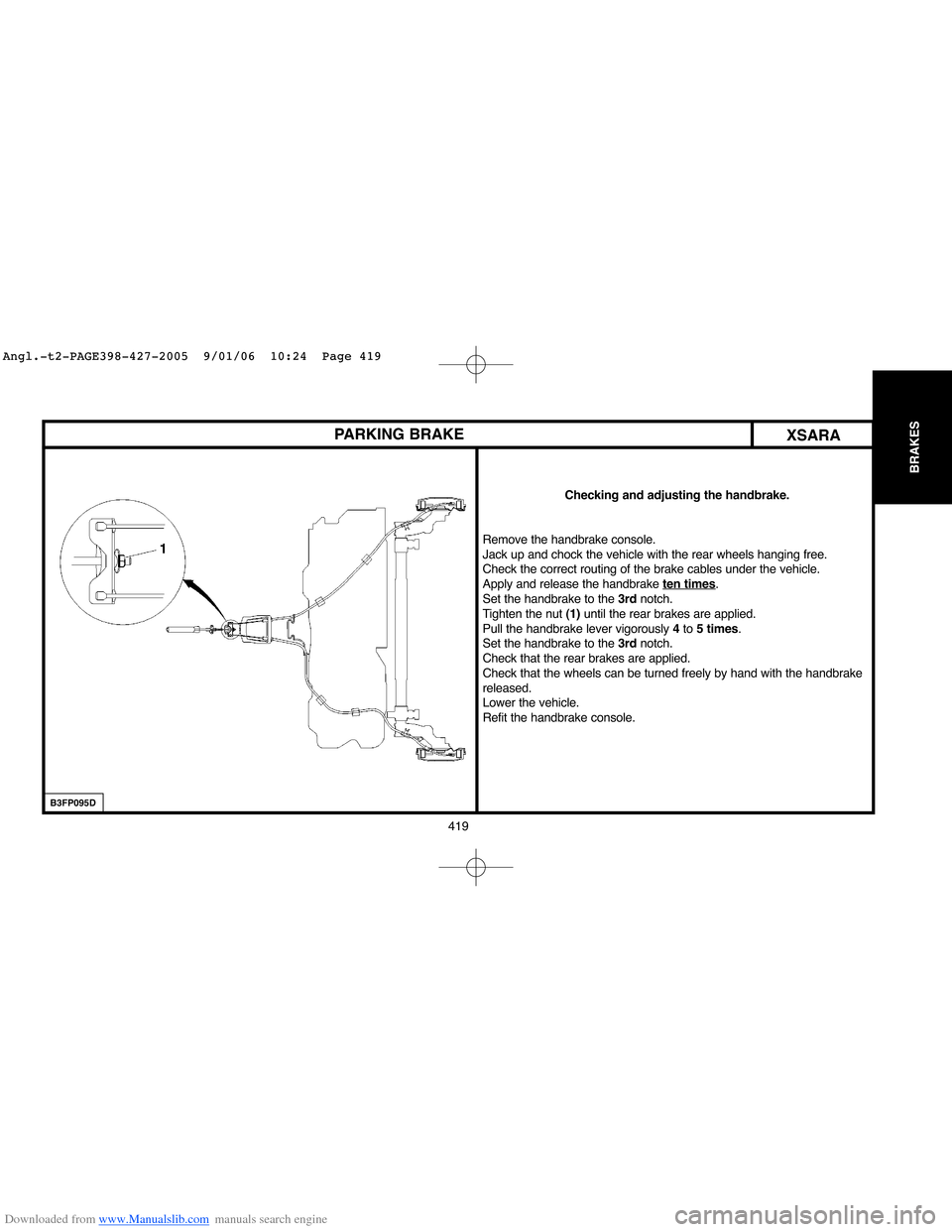 Angl.-t2-PAGE398-427-2005 9/01/06 10:24 Page 419

BRAKES

PARKING BRAKE

XSARA

1

B3FP095D

Checking and adjusting the handbrake.

Remove the handbrake console.
Jack up and chock the vehicle with the rear wheels hanging free.
Check the correct routing of the brake cables under the vehicle.
Apply and release the handbrake ten times.
Set the handbrake to the 3rd notch.
Tighten the nut (1) until the rear brakes are applied.
Pull the handbrake lever vigorously 4 to 5 times.
Set the handbrake to the 3rd notch.
Check that the rear brakes are applied.
Check that the wheels can be turned freely by hand with the handbrake released.
Lower the vehicle.
Refit the handbrake console.

419

Downloaded from www.Manualslib.com manuals search engine

carmanualsonline.info