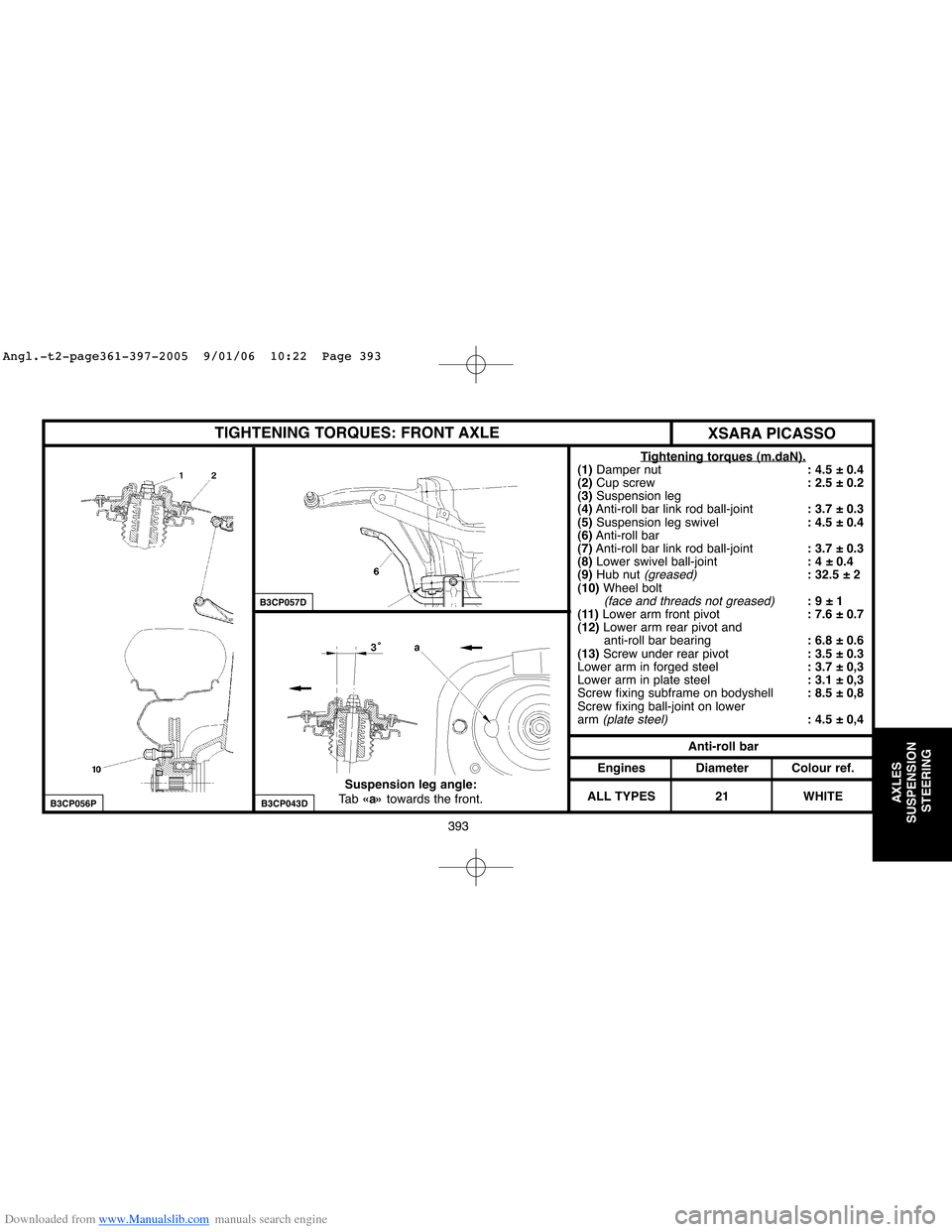 Angl.-t2-page361-397-2005 9/01/06 10:22 Page 393

TIGHTENING TORQUES: FRONT AXLE

XSARA PICASSO

1 2

10

B3CP056P

6

B3CP057D

3°

a

B3CP043D

Suspension leg angle:
Tab «a» towards the front.

Tightening torques (m.daN).

(1) Damper nut : 4.5 ± 0.4
(2) Cup screw : 2.5 ± 0.2
(3) Suspension leg
(4) Anti-roll bar link rod ball-joint : 3.7 ± 0.3
(5) Suspension leg swivel : 4.5 ± 0.4
(6) Anti-roll bar
(7) Anti-roll bar link rod ball-joint : 3.7 ± 0.3
(8) Lower swivel ball-joint : 4 ± 0.4
(9) Hub nut (greased) : 32.5 ± 2
(10) Wheel bolt
(face and threads not greased) : 9 ± 1
(11) Lower arm front pivot : 7.6 ± 0.7
(12) Lower arm rear pivot and anti-roll bar bearing : 6.8 ± 0.6
(13) Screw under rear pivot : 3.5 ± 0.3
Lower arm in forged steel : 3.7 ± 0,3
Lower arm in plate steel : 3.1 ± 0,3
Screw fixing subframe on bodyshell : 8.5 ± 0,8
Screw fixing ball-joint on lower arm (plate steel) : 4.5 ± 0,4

Anti-roll bar

| Engines | Diameter | Colour ref. |
|---|---|---|
| ALL TYPES | 21 | WHITE |

AXLES
SUSPENSION
STEERING

393

Downloaded from www.Manualslib.com manuals search engine

carmanualsonline.info