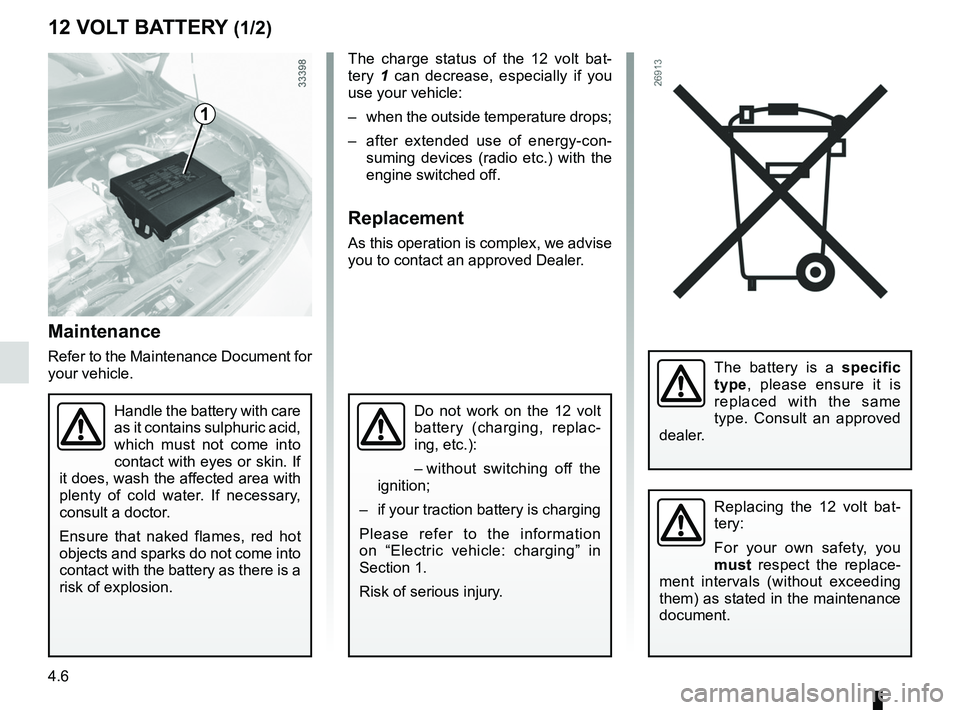 12 VOLT BATTERY (1/2)

33398

1

Maintenance

Refer to the Maintenance Document for your vehicle.

Handle the battery with care as it contains sulphuric acid, which must not come into contact with eyes or skin. If it does, wash the affected area with plenty of cold water. If necessary, consult a doctor.

Ensure that naked flames, red hot objects and sparks do not come into contact with the battery as there is a risk of explosion.

The charge status of the 12 volt battery 1 can decrease, especially if you use your vehicle:

– when the outside temperature drops;

– after extended use of energy-consuming devices (radio etc.) with the engine switched off.

Replacement

As this operation is complex, we advise you to contact an approved Dealer.

Do not work on the 12 volt battery (charging, replacing, etc.):

– without switching off the ignition;

– if your traction battery is charging

Please refer to the information on “Electric vehicle: charging” in Section 1.

Risk of serious injury.

26913

The battery is a specific type, please ensure it is replaced with the same type. Consult an approved dealer.

Replacing the 12 volt battery:

For your own safety, you must respect the replacement intervals (without exceeding them) as stated in the maintenance document.

4.6

carmanualsonline.info