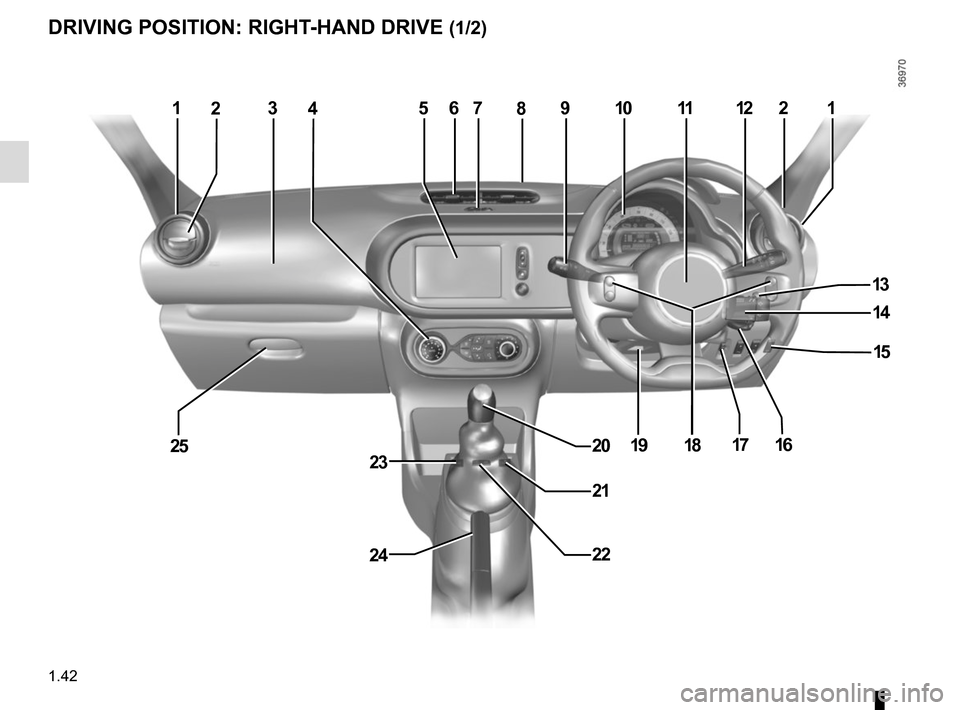 DRIVING POSITION: RIGHT-HAND DRIVE (1/2)

36970

1 2 3 4 5 6 7 8 9 10 11 12 2 1

13

14

15

25

20 19 18 17 16

23

21

24

22

1.42

carmanualsonline.info