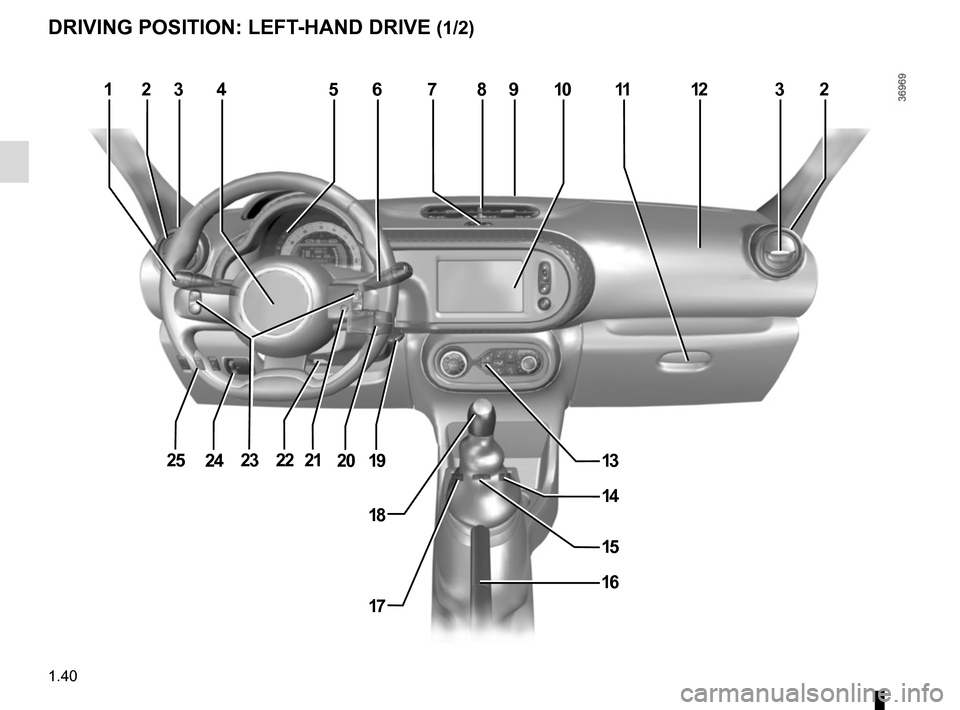 DRIVING POSITION: LEFT-HAND DRIVE (1/2)

36969

1 2 3 4 5 6 7 8 9 10 11 12 3 2

25 24 23 22 21 20 19

13

14

18

15

16

17

1.40

carmanualsonline.info