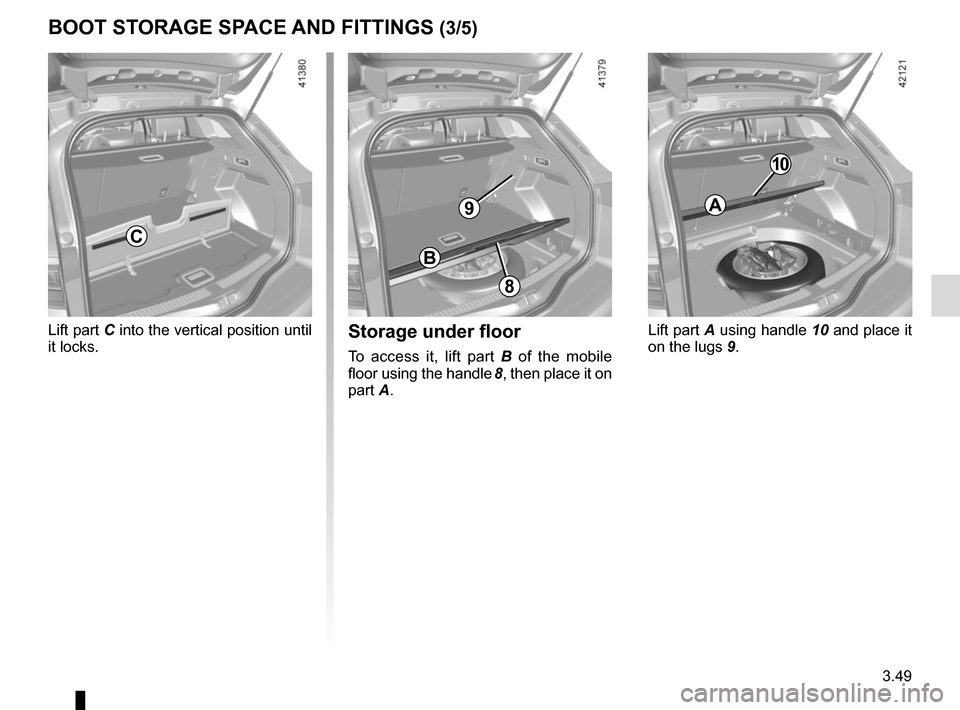 BOOT STORAGE SPACE AND FITTINGS (3/5)

41380

C

Lift part C into the vertical position until it locks.

41379

9

B

8

Storage under floor

To access it, lift part B of the mobile floor using the handle 8, then place it on part A.

42121

10

A

Lift part A using handle 10 and place it on the lugs 9.

3.49

carmanualsonline.info