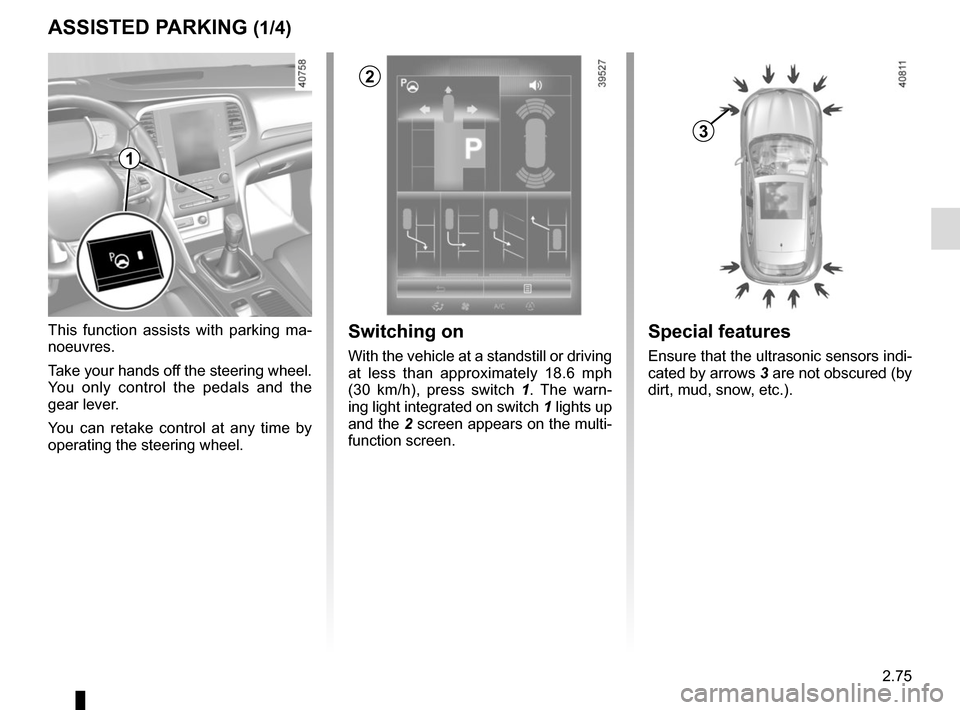 ASSISTED PARKING (1/4)

40758

1

This function assists with parking manoeuvres.

Take your hands off the steering wheel. You only control the pedals and the gear lever.

You can retake control at any time by operating the steering wheel.

2

39527

P

A/C

Switching on

With the vehicle at a standstill or driving at less than approximately 18.6 mph (30 km/h), press switch 1. The warning light integrated on switch 1 lights up and the 2 screen appears on the multifunction screen.

40811

3

Special features

Ensure that the ultrasonic sensors indicated by arrows 3 are not obscured (by dirt, mud, snow, etc.).

2.75

carmanualsonline.info