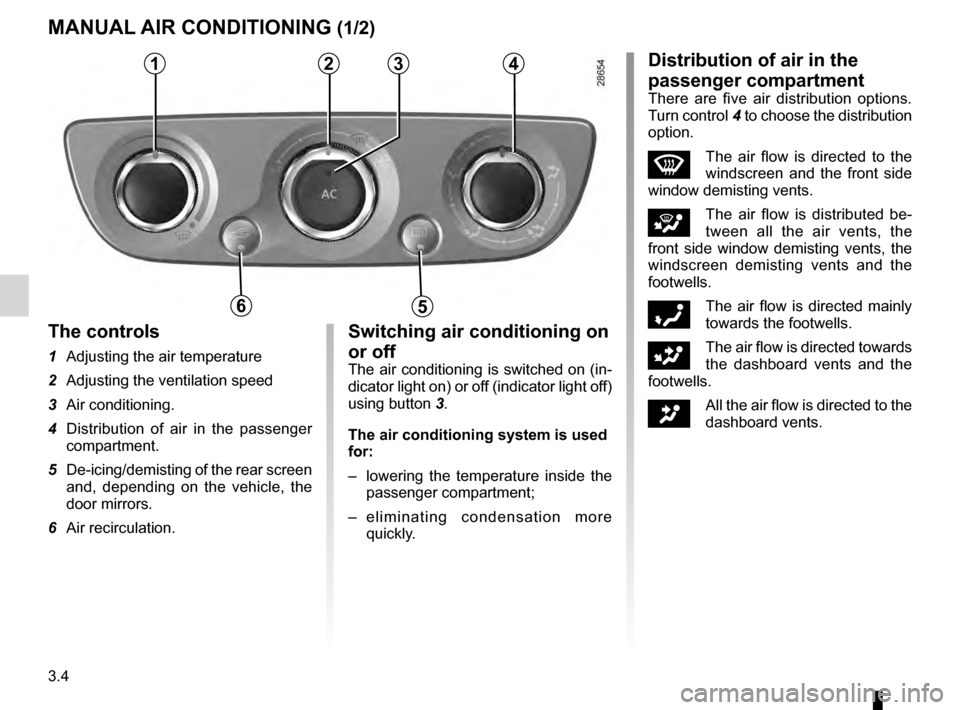 MANUAL AIR CONDITIONING (1/2)

1 2 3 4

28654

AC

6 5

The controls

1 Adjusting the air temperature

2 Adjusting the ventilation speed

3 Air conditioning.

4 Distribution of air in the passenger compartment.

5 De-icing/demisting of the rear screen and, depending on the vehicle, the door mirrors.

6 Air recirculation.

Switching air conditioning on or off

The air conditioning is switched on (indicator light on) or off (indicator light off) using button 3.

The air conditioning system is used for:

– lowering the temperature inside the passenger compartment;

– eliminating condensation more quickly.

Distribution of air in the passenger compartment

There are five air distribution options. Turn control 4 to choose the distribution option.

The air flow is directed to the windscreen and the front side window demisting vents.

The air flow is distributed between all the air vents, the front side window demisting vents, the windscreen demisting vents and the footwells.

The air flow is directed mainly towards the footwells.

The air flow is directed towards the dashboard vents and the footwells.

All the air flow is directed to the dashboard vents.

3.4

carmanualsonline.info