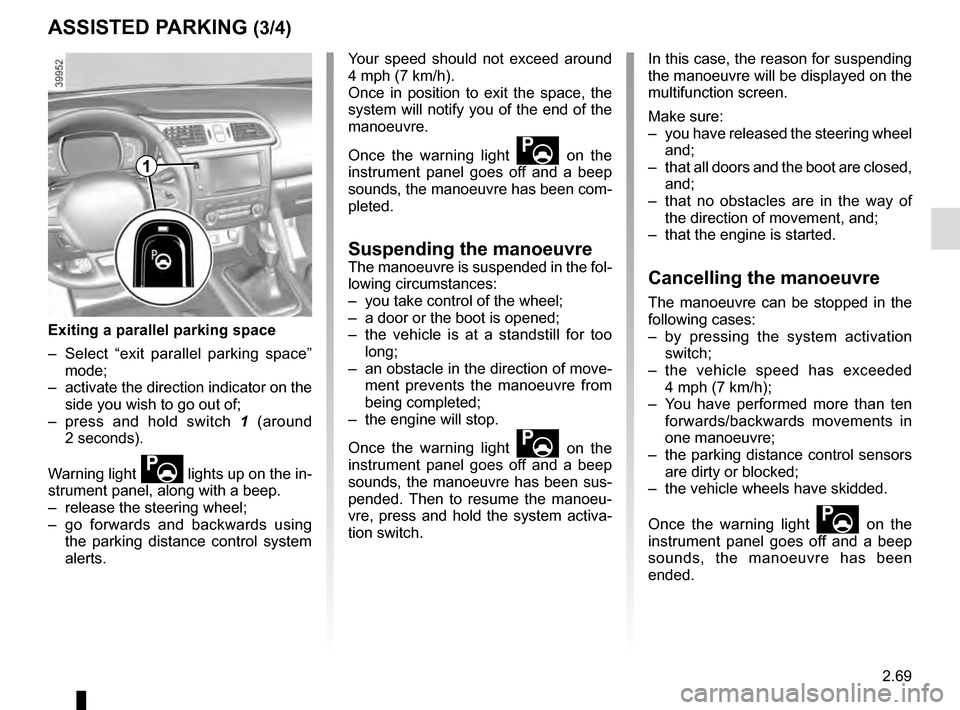 ASSISTED PARKING (3/4)

39552

1

Exiting a parallel parking space

– Select “exit parallel parking space” mode;
– activate the direction indicator on the side you wish to go out of;
– press and hold switch 1 (around 2 seconds).

Warning light lights up on the instrument panel, along with a beep.
– release the steering wheel;
– go forwards and backwards using the parking distance control system alerts.

Your speed should not exceed around 4 mph (7 km/h).
Once in position to exit the space, the system will notify you of the end of the manoeuvre.

Once the warning light on the instrument panel goes off and a beep sounds, the manoeuvre has been completed.

Suspending the manoeuvre
The manoeuvre is suspended in the following circumstances:
– you take control of the wheel;
– a door or the boot is opened;
– the vehicle is at a standstill for too long;
– an obstacle in the direction of movement prevents the manoeuvre from being completed;
– the engine will stop.

Once the warning light on the instrument panel goes off and a beep sounds, the manoeuvre has been suspended. Then to resume the manoeuvre, press and hold the system activation switch.

In this case, the reason for suspending the manoeuvre will be displayed on the multifunction screen.

Make sure:
– you have released the steering wheel and;
– that all doors and the boot are closed, and;
– that no obstacles are in the way of the direction of movement, and;
– that the engine is started.

Cancelling the manoeuvre
The manoeuvre can be stopped in the following cases:
– by pressing the system activation switch;
– the vehicle speed has exceeded 4 mph (7 km/h);
– You have performed more than ten forwards/backwards movements in one manoeuvre;
– the parking distance control sensors are dirty or blocked;
– the vehicle wheels have skidded.

Once the warning light on the instrument panel goes off and a beep sounds, the manoeuvre has been ended.

2.69

carmanualsonline.info