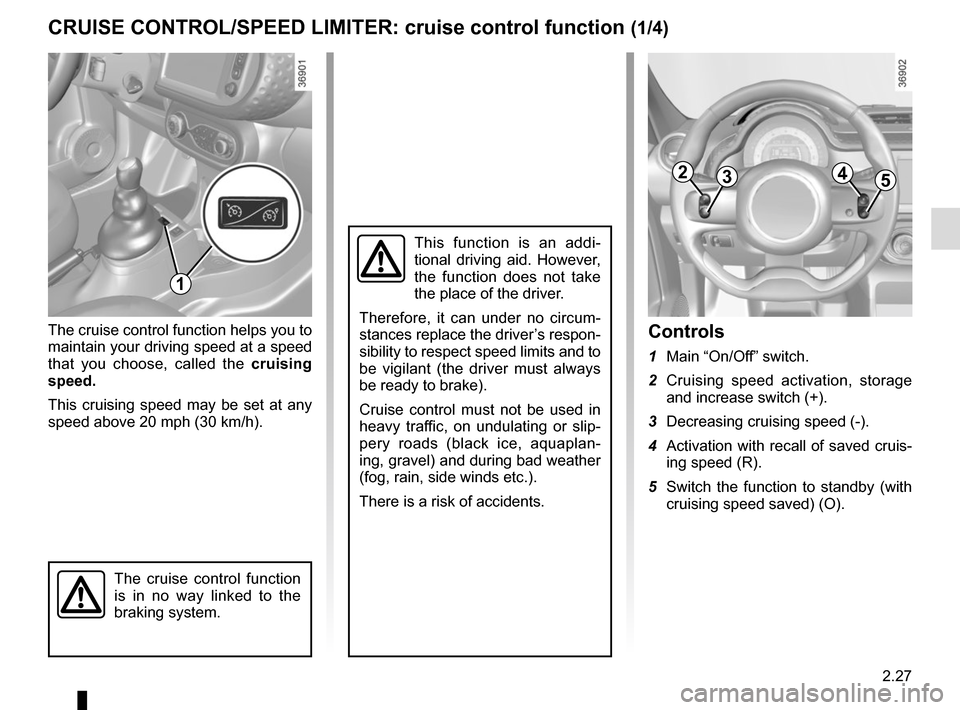 CRUISE CONTROL/SPEED LIMITER: cruise control function (1/4)

36901

1

The cruise control function helps you to maintain your driving speed at a speed that you choose, called the cruising speed.

This cruising speed may be set at any speed above 20 mph (30 km/h).

The cruise control function is in no way linked to the braking system.

This function is an additional driving aid. However, the function does not take the place of the driver.

Therefore, it can under no circumstances replace the driver's responsibility to respect speed limits and to be vigilant (the driver must always be ready to brake).

Cruise control must not be used in heavy traffic, on undulating or slippery roads (black ice, aquaplaning, gravel) and during bad weather (fog, rain, side winds etc.).

There is a risk of accidents.

36902

2 3 4 5

Controls

1 Main "On/Off" switch.

2 Cruising speed activation, storage and increase switch (+).

3 Decreasing cruising speed (-).

4 Activation with recall of saved cruising speed (R).

5 Switch the function to standby (with cruising speed saved) (O).

2.27

carmanualsonline.info