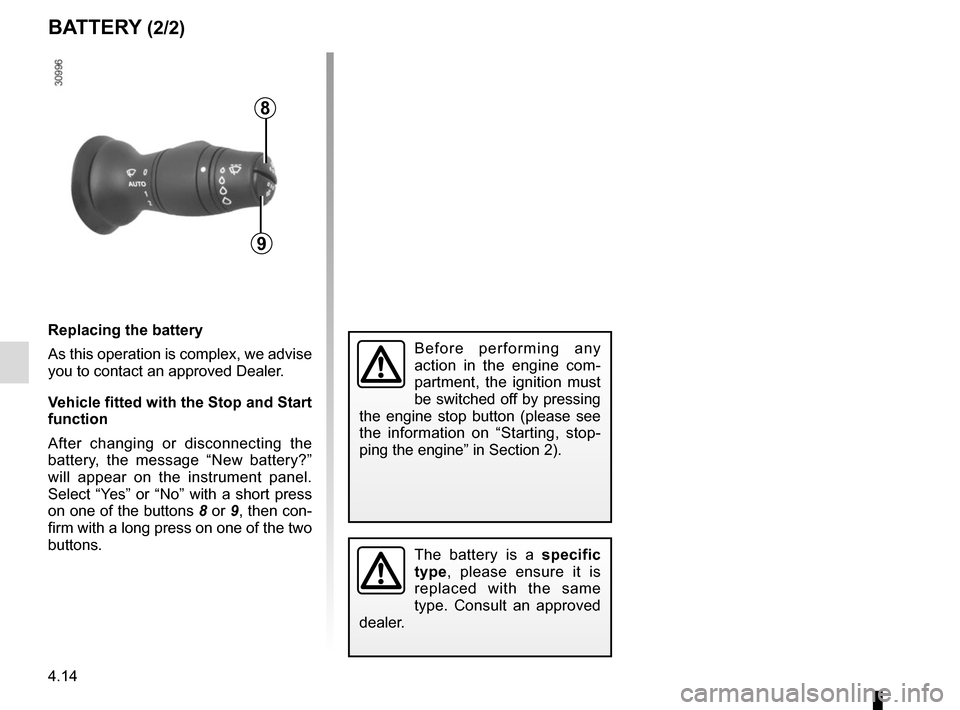 BATTERY (2/2)

30996

8

AUTO
1
2

9

Replacing the battery

As this operation is complex, we advise you to contact an approved Dealer.

Vehicle fitted with the Stop and Start function

After changing or disconnecting the battery, the message “New battery?” will appear on the instrument panel. Select “Yes” or “No” with a short press on one of the buttons 8 or 9, then confirm with a long press on one of the two buttons.

Before performing any action in the engine compartment, the ignition must be switched off by pressing the engine stop button (please see the information on “Starting, stopping the engine” in Section 2).

The battery is a specific type, please ensure it is replaced with the same type. Consult an approved dealer.

4.14

carmanualsonline.info