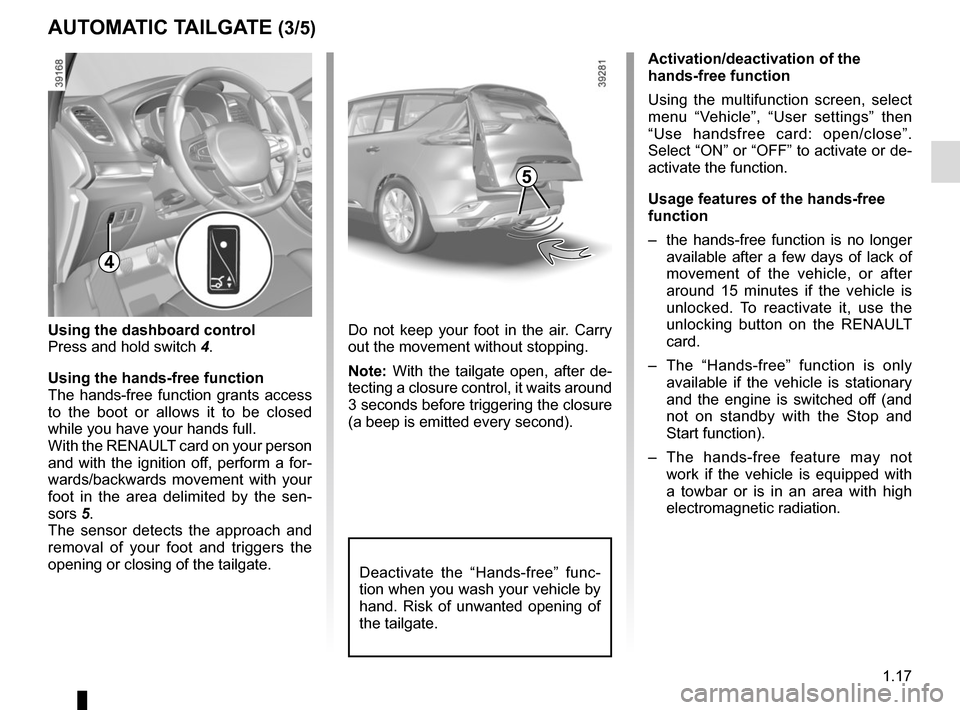 AUTOMATIC TAILGATE (3/5)

39168

4

Using the dashboard control
Press and hold switch 4.

Using the hands-free function
The hands-free function grants access to the boot or allows it to be closed while you have your hands full.
With the RENAULT card on your person and with the ignition off, perform a forwards/backwards movement with your foot in the area delimited by the sensors 5.
The sensor detects the approach and removal of your foot and triggers the opening or closing of the tailgate.

39281

5

Do not keep your foot in the air. Carry out the movement without stopping.

Note: With the tailgate open, after detecting a closure control, it waits around 3 seconds before triggering the closure (a beep is emitted every second).

Deactivate the “Hands-free” function when you wash your vehicle by hand. Risk of unwanted opening of the tailgate.

Activation/deactivation of the hands-free function
Using the multifunction screen, select menu “Vehicle”, “User settings” then “Use handsfree card: open/close”. Select “ON” or “OFF” to activate or deactivate the function.

Usage features of the hands-free function
– the hands-free function is no longer available after a few days of lack of movement of the vehicle, or after around 15 minutes if the vehicle is unlocked. To reactivate it, use the unlocking button on the RENAULT card.
– The “Hands-free” function is only available if the vehicle is stationary and the engine is switched off (and not on standby with the Stop and Start function).
– The hands-free feature may not work if the vehicle is equipped with a towbar or is in an area with high electromagnetic radiation.

1.17

carmanualsonline.info