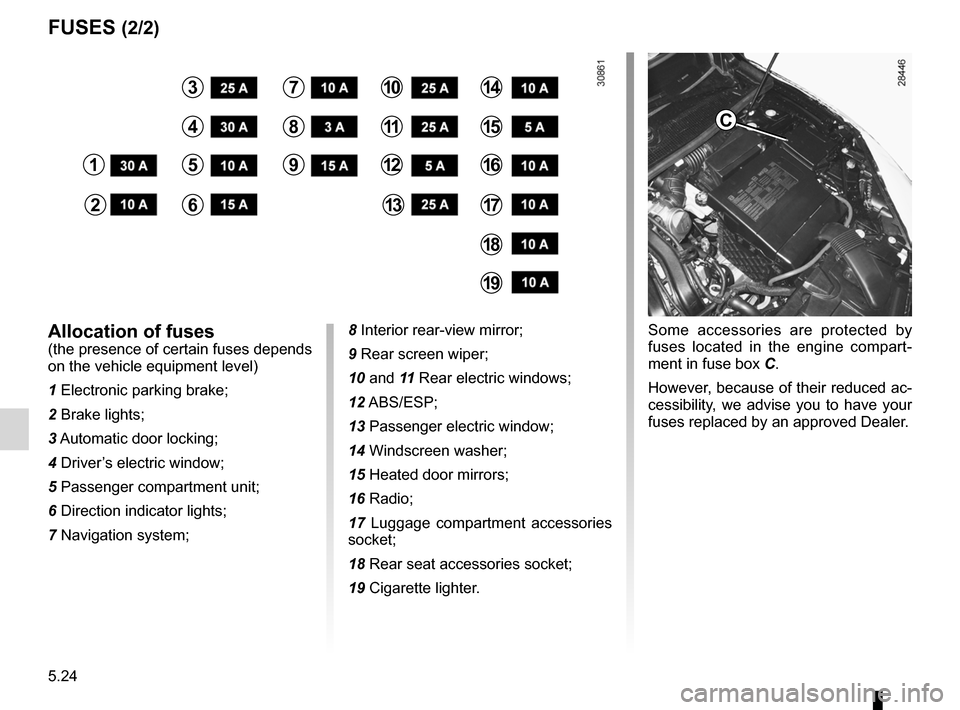 FUSES (2/2)

3 25 A
4 30 A
1 30 A
5 10 A
2 10 A
6 15 A
7 10 A
8 3 A
9 15 A
10 25 A
11 25 A
12 5 A
13 25 A
14 10 A
15 5 A
16 10 A
17 10 A
18 10 A
19 10 A

30861

28446

C

Allocation of fuses
(the presence of certain fuses depends on the vehicle equipment level)

1 Electronic parking brake;

2 Brake lights;

3 Automatic door locking;

4 Driver's electric window;

5 Passenger compartment unit;

6 Direction indicator lights;

7 Navigation system;

8 Interior rear-view mirror;

9 Rear screen wiper;

10 and 11 Rear electric windows;

12 ABS/ESP;

13 Passenger electric window;

14 Windscreen washer;

15 Heated door mirrors;

16 Radio;

17 Luggage compartment accessories socket;

18 Rear seat accessories socket;

19 Cigarette lighter.

Some accessories are protected by fuses located in the engine compartment in fuse box C.

However, because of their reduced accessibility, we advise you to have your fuses replaced by an approved Dealer.

5.24

carmanualsonline.info