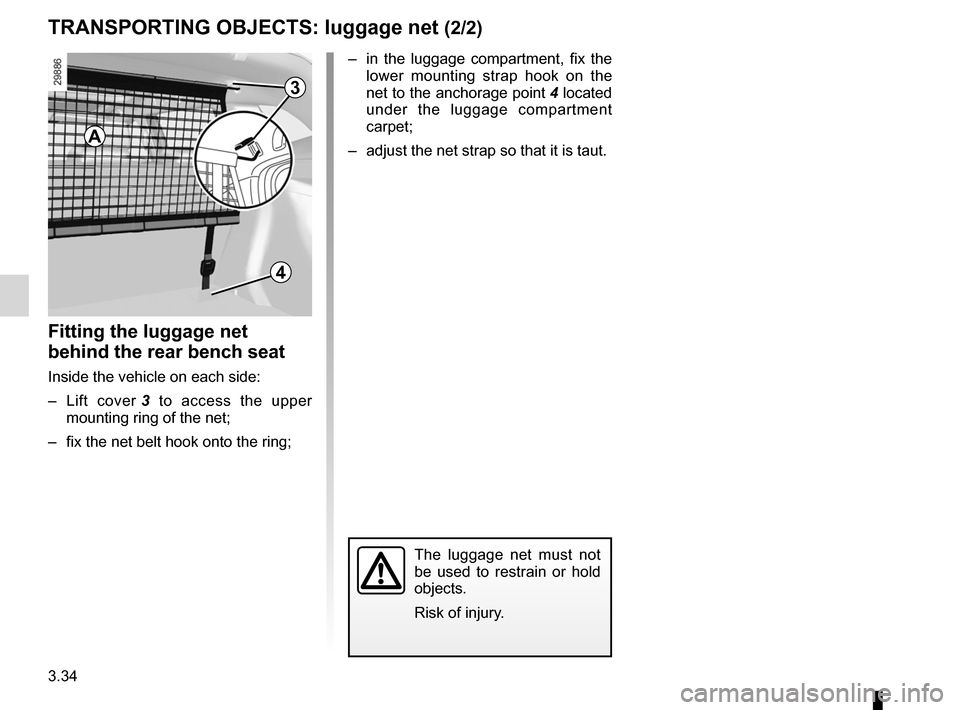 TRANSPORTING OBJECTS: luggage net (2/2)

29886

3

A

4

Fitting the luggage net behind the rear bench seat

Inside the vehicle on each side:

– Lift cover 3 to access the upper mounting ring of the net;

– fix the net belt hook onto the ring;

– in the luggage compartment, fix the lower mounting strap hook on the net to the anchorage point 4 located under the luggage compartment carpet;

– adjust the net strap so that it is taut.

The luggage net must not be used to restrain or hold objects.

Risk of injury.

3.34

carmanualsonline.info