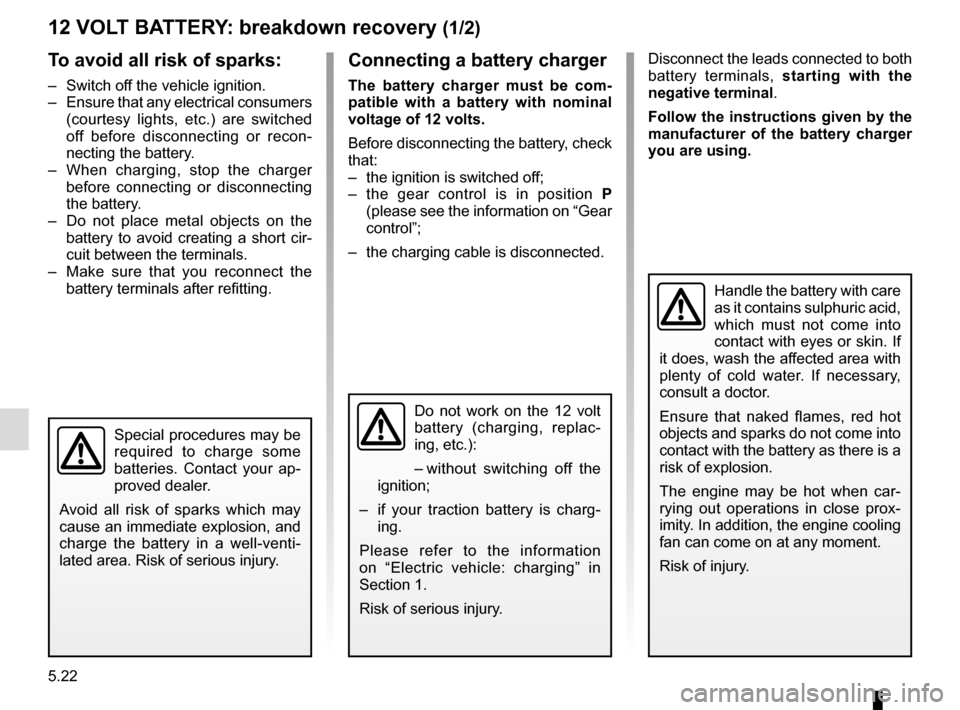 12 VOLT BATTERY: breakdown recovery (1/2)

To avoid all risk of sparks:

– Switch off the vehicle ignition.
– Ensure that any electrical consumers (courtesy lights, etc.) are switched off before disconnecting or reconnecting the battery.
– When charging, stop the charger before connecting or disconnecting the battery.
– Do not place metal objects on the battery to avoid creating a short circuit between the terminals.
– Make sure that you reconnect the battery terminals after refitting.

Special procedures may be required to charge some batteries. Contact your approved dealer.

Avoid all risk of sparks which may cause an immediate explosion, and charge the battery in a well-ventilated area. Risk of serious injury.

Connecting a battery charger

The battery charger must be compatible with a battery with nominal voltage of 12 volts.

Before disconnecting the battery, check that:
– the ignition is switched off;
– the gear control is in position P (please see the information on “Gear control”;
– the charging cable is disconnected.

Do not work on the 12 volt battery (charging, replacing, etc.):

– without switching off the ignition;
– if your traction battery is charging.

Please refer to the information on “Electric vehicle: charging” in Section 1.

Risk of serious injury.

Disconnect the leads connected to both battery terminals, starting with the negative terminal.

Follow the instructions given by the manufacturer of the battery charger you are using.

Handle the battery with care as it contains sulphuric acid, which must not come into contact with eyes or skin. If it does, wash the affected area with plenty of cold water. If necessary, consult a doctor.

Ensure that naked flames, red hot objects and sparks do not come into contact with the battery as there is a risk of explosion.

The engine may be hot when carrying out operations in close proximity. In addition, the engine cooling fan can come on at any moment.

Risk of injury.

5.22

carmanualsonline.info