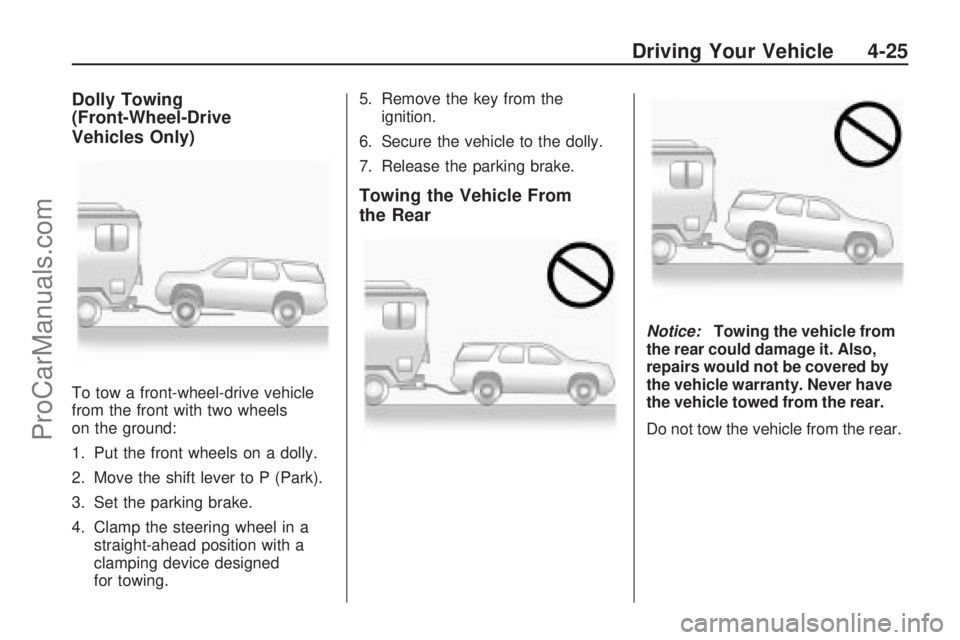 Driving Your Vehicle 4-25

Dolly Towing (Front-Wheel-Drive Vehicles Only)

To tow a front-wheel-drive vehicle from the front with two wheels on the ground:

1. Put the front wheels on a dolly.

2. Move the shift lever to P (Park).

3. Set the parking brake.

4. Clamp the steering wheel in a straight-ahead position with a clamping device designed for towing.

5. Remove the key from the ignition.

6. Secure the vehicle to the dolly.

7. Release the parking brake.

Towing the Vehicle From the Rear

Notice: Towing the vehicle from the rear could damage it. Also, repairs would not be covered by the vehicle warranty. Never have the vehicle towed from the rear.

Do not tow the vehicle from the rear.

ProCarManuals.com

carmanualsonline.info