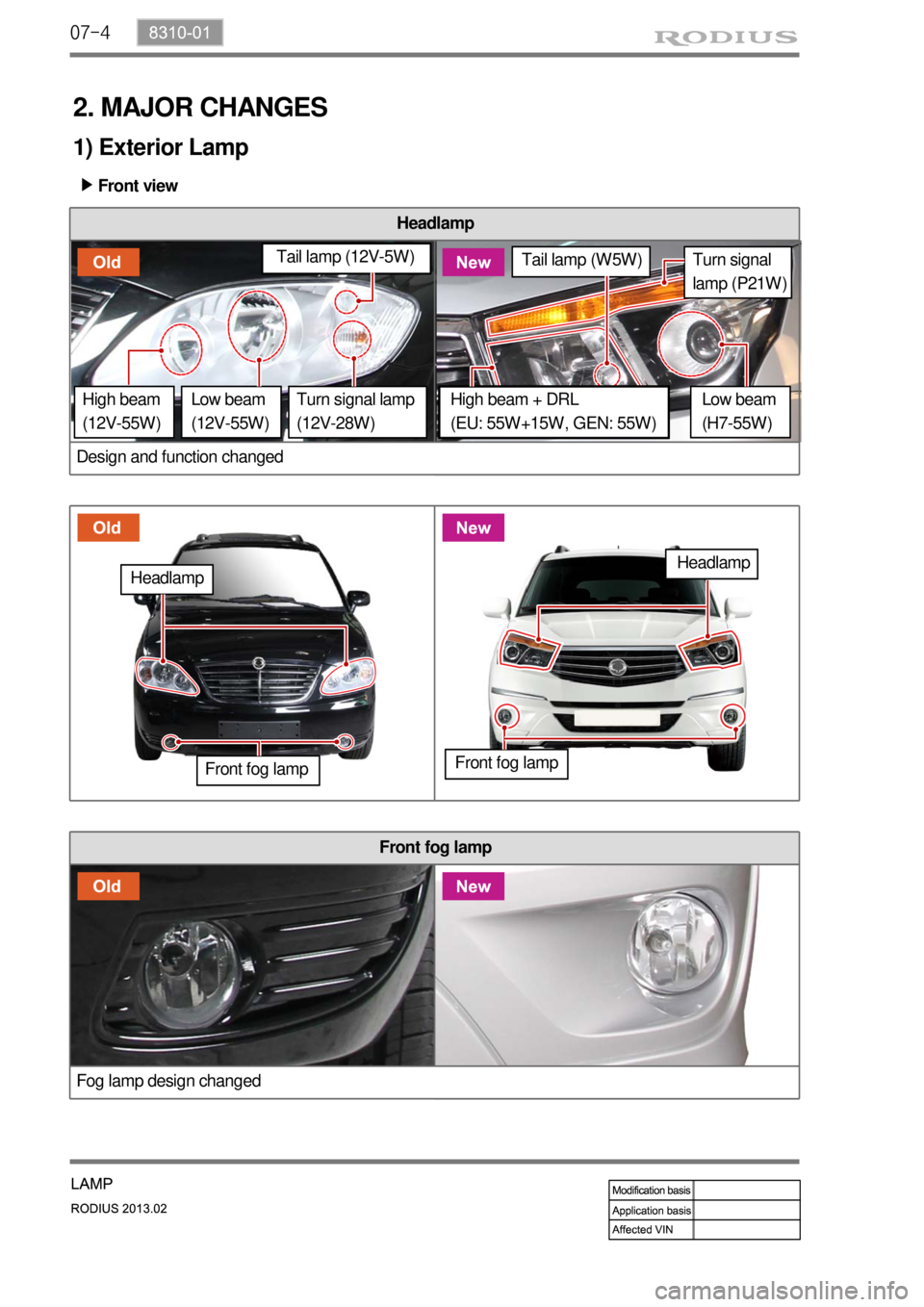 07-4 8310-01 RODIUS

2. MAJOR CHANGES

1) Exterior Lamp

▶ Front view

Headlamp

Old

Tail lamp (12V-5W)

High beam (12V-55W)

Low beam (12V-55W)

Turn signal lamp (12V-28W)

New

Tail lamp (W5W)

Turn signal lamp (P21W)

High beam + DRL (EU: 55W+15W, GEN: 55W)

Low beam (H7-55W)

Design and function changed

Old

Headlamp

Front fog lamp

New

Headlamp

Front fog lamp

Front fog lamp

Old

New

Fog lamp design changed

LAMP
RODIUS 2013.02

| Modification basis | |
|---|---|
| Application basis | |
| Affected VIN | |

carmanualsonline.info