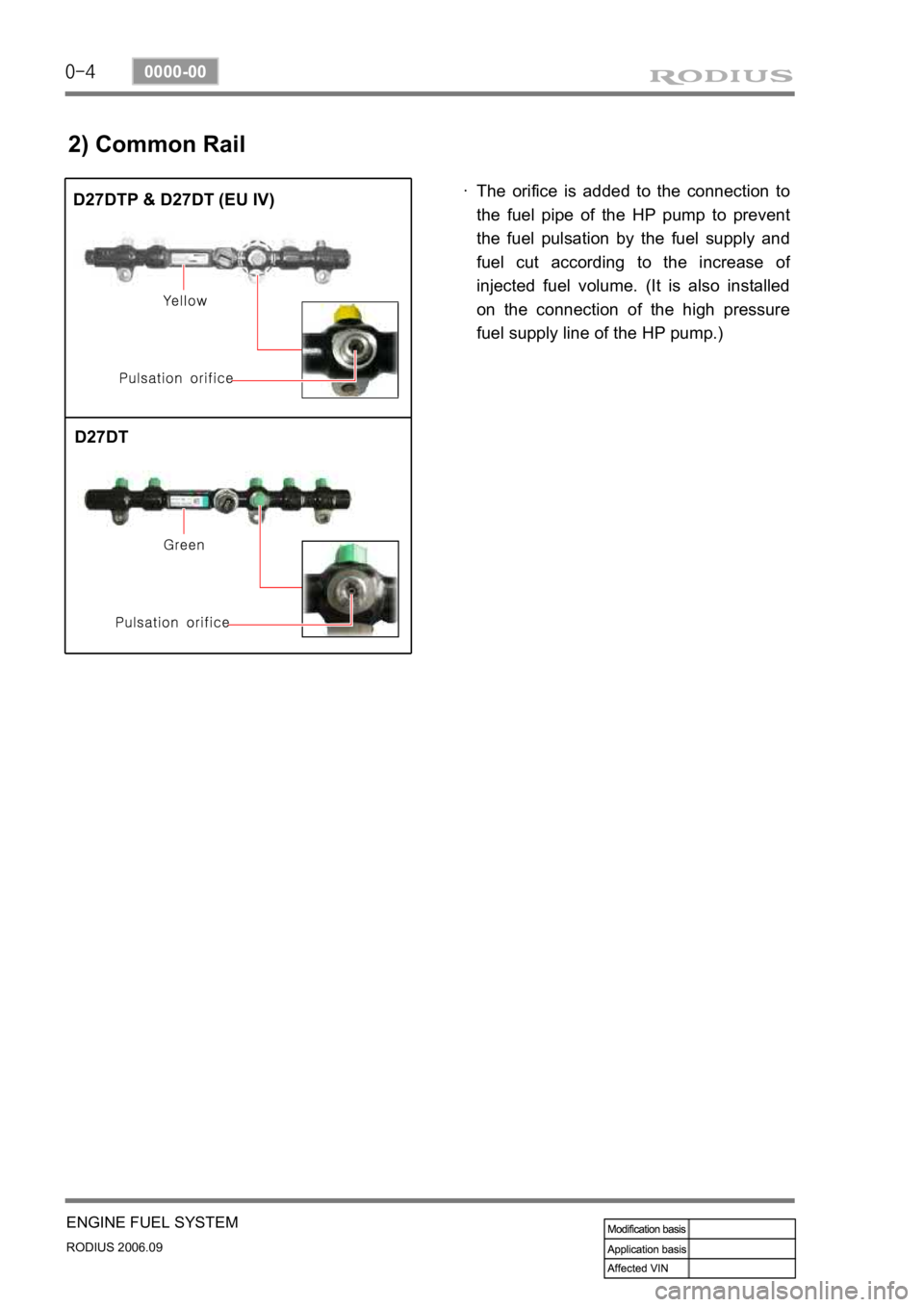 0-4 0000-00

RODIUS

2) Common Rail

D27DTP & D27DT (EU IV)

Yellow

Pulsation orifice

D27DT

Green

Pulsation orifice

· The orifice is added to the connection to the fuel pipe of the HP pump to prevent the fuel pulsation by the fuel supply and fuel cut according to the increase of injected fuel volume. (It is also installed on the connection of the high pressure fuel supply line of the HP pump.)

ENGINE FUEL SYSTEM

RODIUS 2006.09

| Modification basis | |
|---|---|
| Application basis | |
| Affected VIN | |

carmanualsonline.info