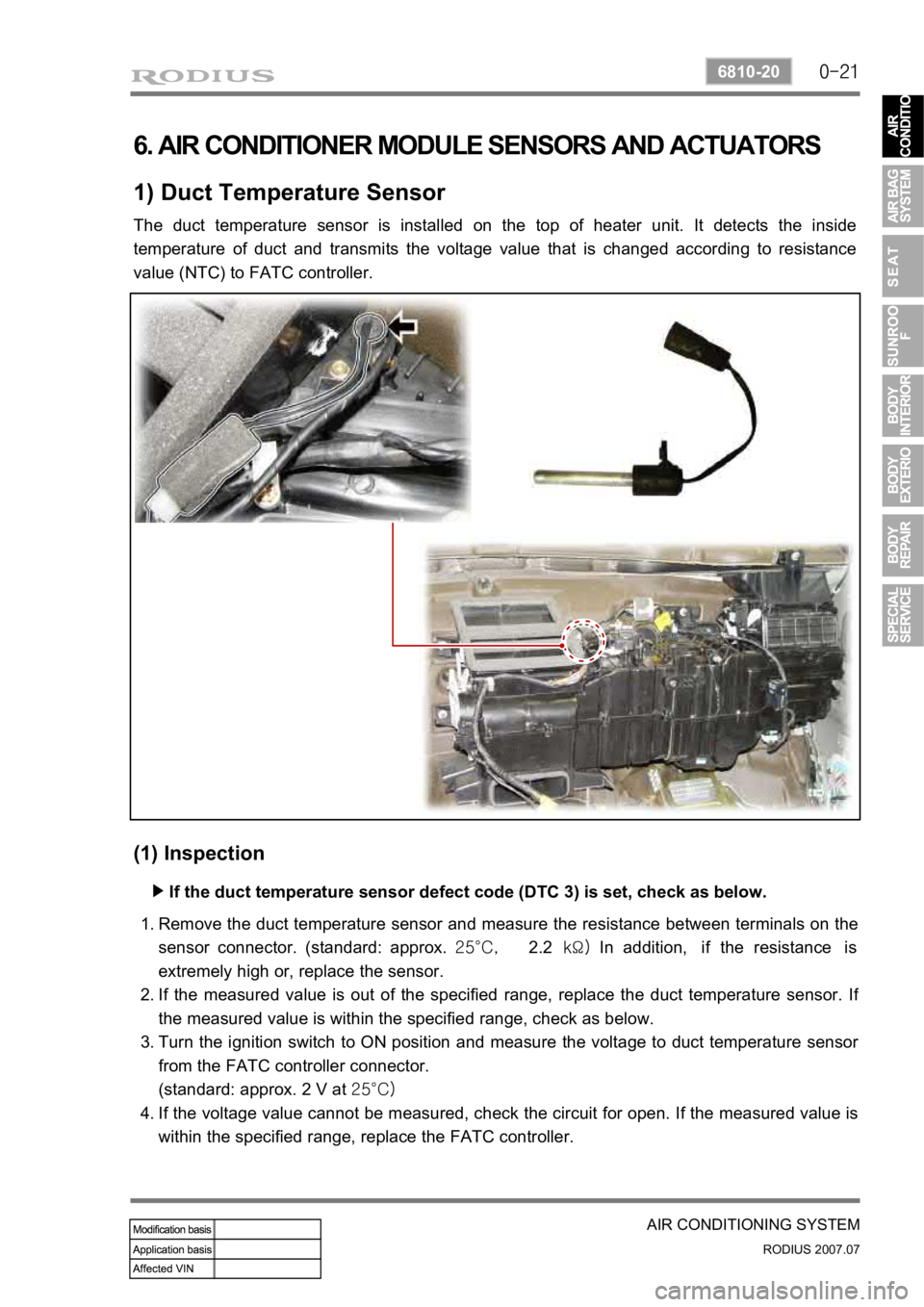 RODIUS

6810-20

0-21

AIR CONDITIO

AIR BAG SYSTEM

SEAT

SUNROOF

BODY INTERIOR

BODY EXTERIO

BODY REPAIR

SPECIAL SERVICE

6. AIR CONDITIONER MODULE SENSORS AND ACTUATORS

1) Duct Temperature Sensor

The duct temperature sensor is installed on the top of heater unit. It detects the inside temperature of duct and transmits the voltage value that is changed according to resistance value (NTC) to FATC controller.

(1) Inspection

▶ If the duct temperature sensor defect code (DTC 3) is set, check as below.

1. Remove the duct temperature sensor and measure the resistance between terminals on the sensor connector. (standard: approx. 25°C, 2.2 kΩ) In addition, if the resistance is extremely high or, replace the sensor.
2. If the measured value is out of the specified range, replace the duct temperature sensor. If the measured value is within the specified range, check as below.
3. Turn the ignition switch to ON position and measure the voltage to duct temperature sensor from the FATC controller connector.
(standard: approx. 2 V at 25°C)
4. If the voltage value cannot be measured, check the circuit for open. If the measured value is within the specified range, replace the FATC controller.

| Modification basis | |
|---|---|
| Application basis | |
| Affected VIN | |

AIR CONDITIONING SYSTEM
RODIUS 2007.07

carmanualsonline.info