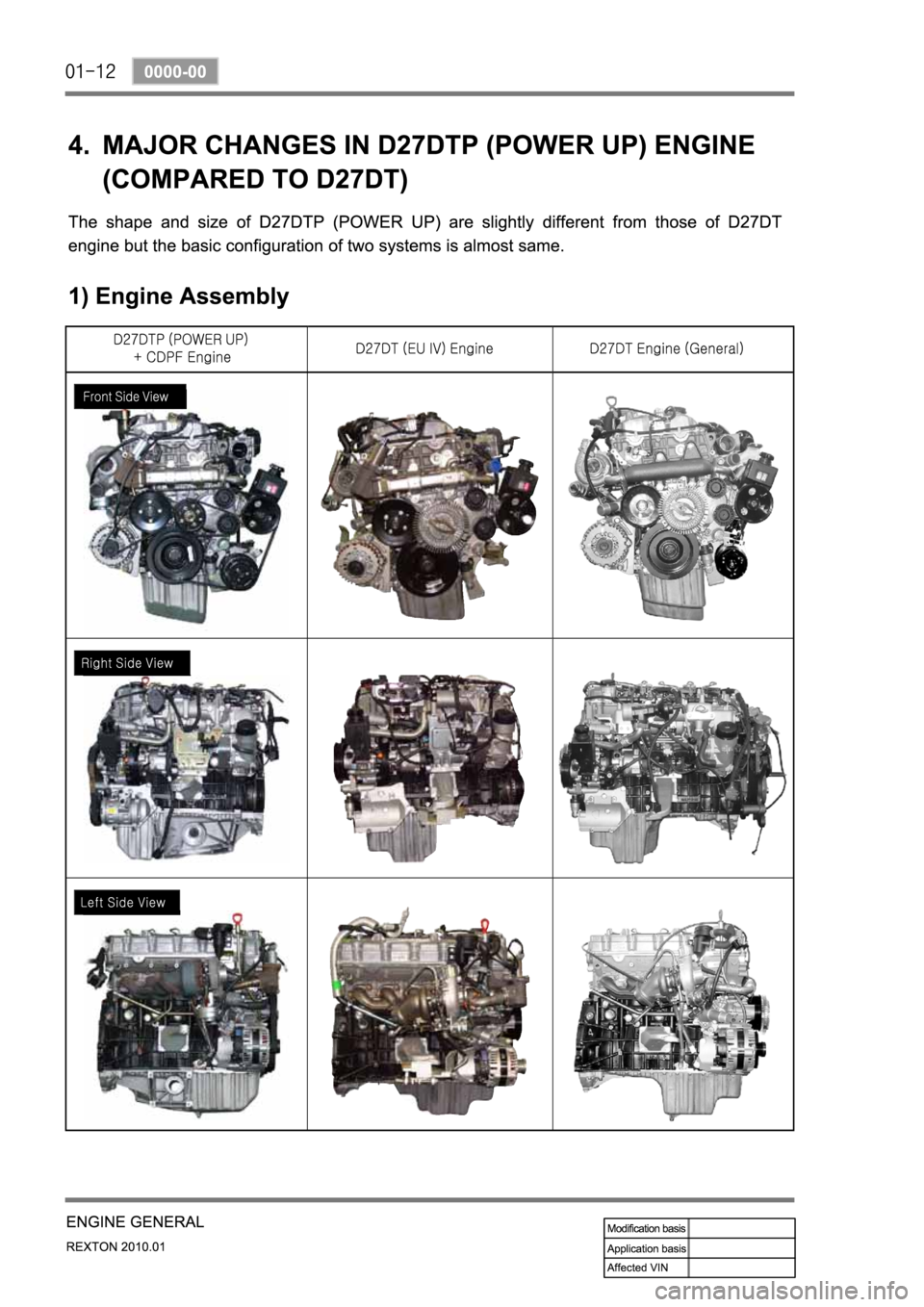 01-12 0000-00

4. MAJOR CHANGES IN D27DTP (POWER UP) ENGINE (COMPARED TO D27DT)

The shape and size of D27DTP (POWER UP) are slightly different from those of D27DT engine but the basic configuration of two systems is almost same.

1) Engine Assembly

| D27DTP (POWER UP) + CDPF Engine | D27DT (EU IV) Engine | D27DT Engine (General) |
|---|---|---|
| Front Side View | | |
| Right Side View | | |
| Left Side View | | |

ENGINE GENERAL
REXTON 2010.01

| Modification basis | |
|---|---|
| Application basis | |
| Affected VIN | |

carmanualsonline.info