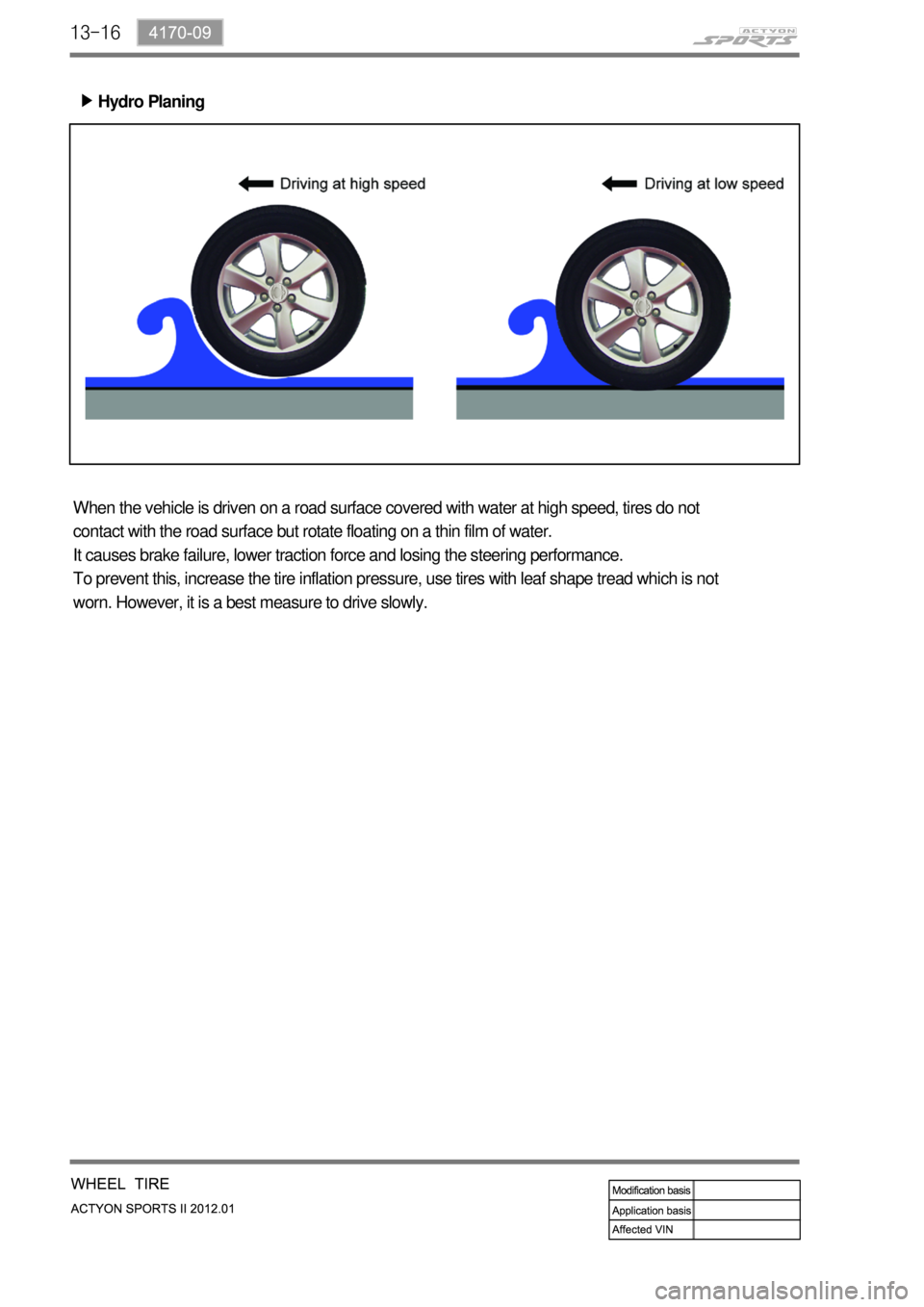 13-16 4170-09

ACTYON SPORTS

▶ Hydro Planing

Driving at high speed

Driving at low speed

When the vehicle is driven on a road surface covered with water at high speed, tires do not contact with the road surface but rotate floating on a thin film of water.
It causes brake failure, lower traction force and losing the steering performance.
To prevent this, increase the tire inflation pressure, use tires with leaf shape tread which is not worn. However, it is a best measure to drive slowly.

WHEEL TIRE
ACTYON SPORTS II 2012.01

| Modification basis | |
|---|---|
| Application basis | |
| Affected VIN | |

carmanualsonline.info