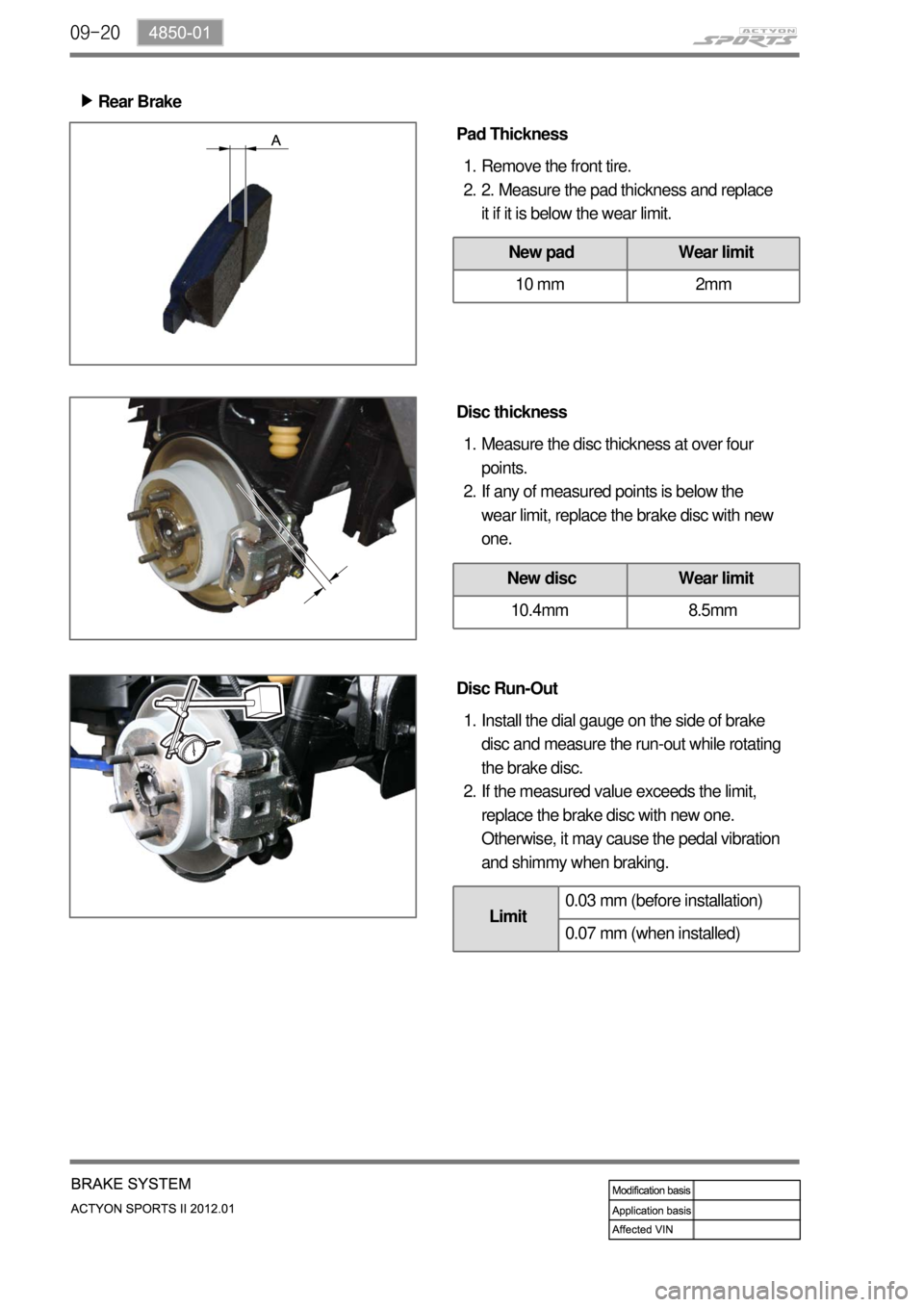 09-20 4850-01

ACTYON SPORTS

▶ Rear Brake

A

Pad Thickness

1. Remove the front tire.
2. 2. Measure the pad thickness and replace it if it is below the wear limit.

| New pad | Wear limit |
|---|---|
| 10 mm | 2mm |

Disc thickness

1. Measure the disc thickness at over four points.
2. If any of measured points is below the wear limit, replace the brake disc with new one.

| New disc | Wear limit |
|---|---|
| 10.4mm | 8.5mm |

Disc Run-Out

1. Install the dial gauge on the side of brake disc and measure the run-out while rotating the brake disc.
2. If the measured value exceeds the limit, replace the brake disc with new one. Otherwise, it may cause the pedal vibration and shimmy when braking.

| Limit | 0.03 mm (before installation) |
|---|---|
| | 0.07 mm (when installed) |

BRAKE SYSTEM
ACTYON SPORTS II 2012.01

| Modification basis | |
|---|---|
| Application basis | |
| Affected VIN | |

carmanualsonline.info