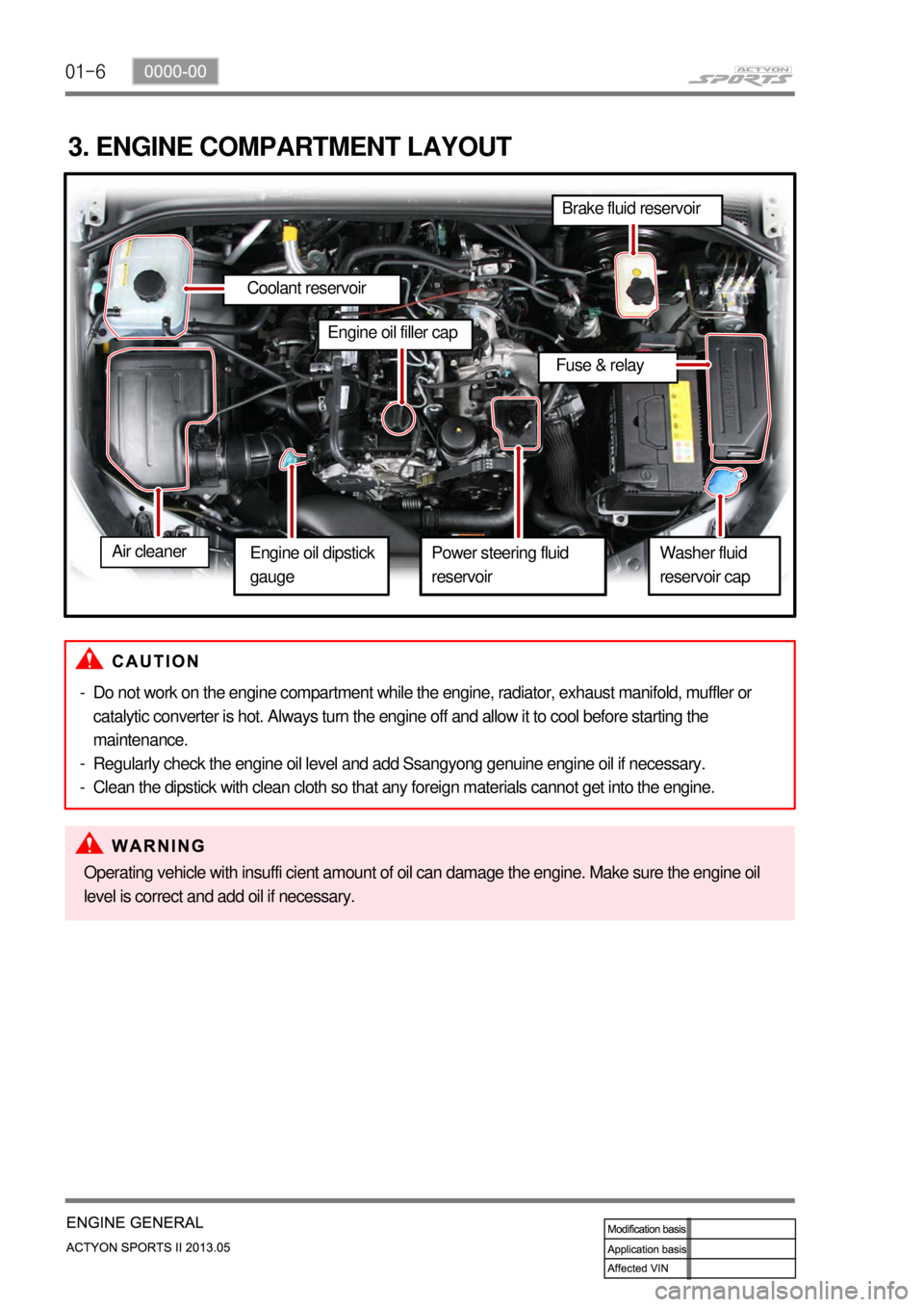 01-6 0000-00

ACTYON SPORTS

3. ENGINE COMPARTMENT LAYOUT

Brake fluid reservoir

Coolant reservoir

Engine oil filler cap

Fuse & relay

Air cleaner

Engine oil dipstick gauge

Power steering fluid reservoir

Washer fluid reservoir cap

CAUTION

- Do not work on the engine compartment while the engine, radiator, exhaust manifold, muffler or catalytic converter is hot. Always turn the engine off and allow it to cool before starting the maintenance.
- Regularly check the engine oil level and add Ssangyong genuine engine oil if necessary.
- Clean the dipstick with clean cloth so that any foreign materials cannot get into the engine.

WARNING

Operating vehicle with insuffi cient amount of oil can damage the engine. Make sure the engine oil level is correct and add oil if necessary.

ENGINE GENERAL
ACTYON SPORTS II 2013.05

| Modification basis | |
|---|---|
| Application basis | |
| Affected VIN | |

carmanualsonline.info