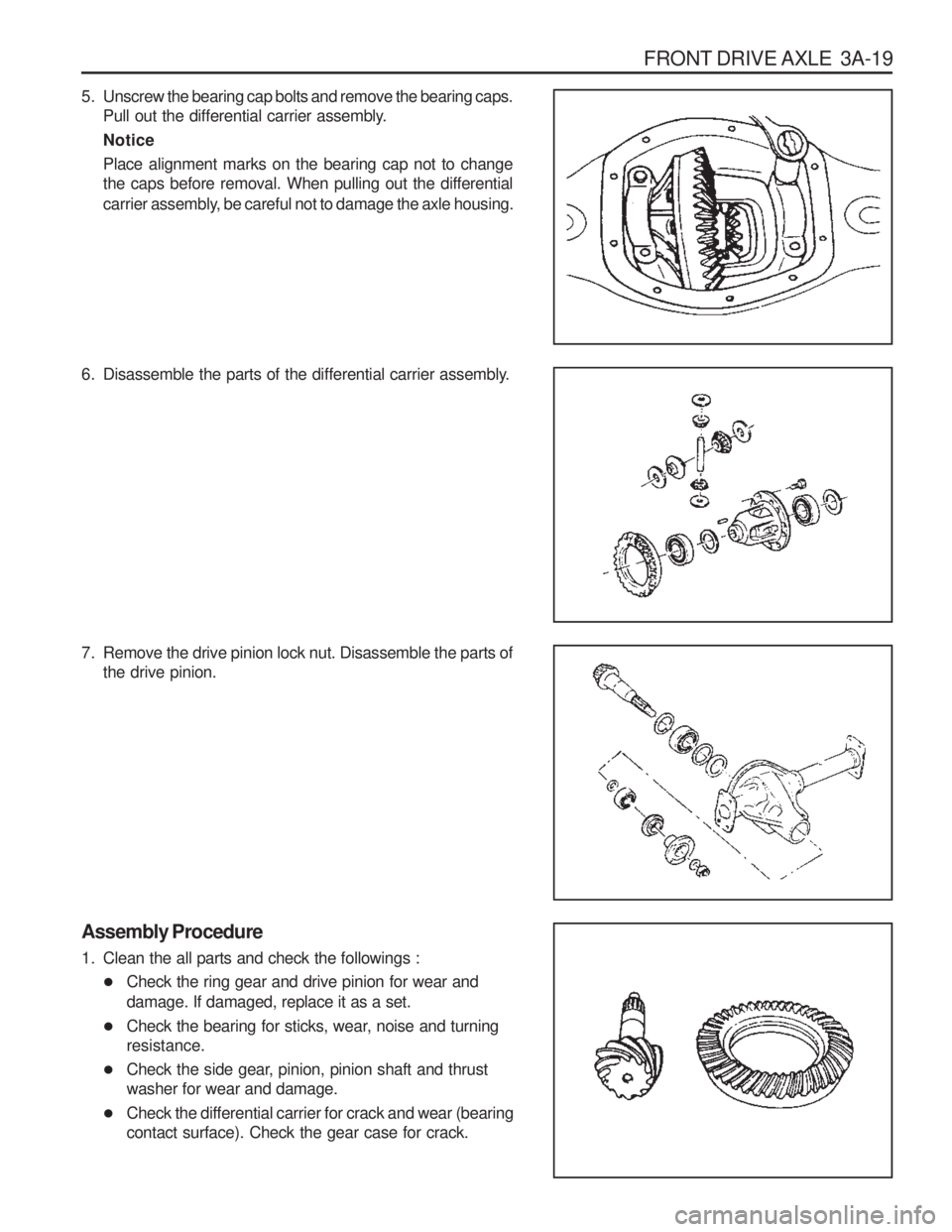 FRONT DRIVE AXLE 3A-19

5. Unscrew the bearing cap bolts and remove the bearing caps. Pull out the differential carrier assembly.

Notice

Place alignment marks on the bearing cap not to change the caps before removal. When pulling out the differential carrier assembly, be careful not to damage the axle housing.

6. Disassemble the parts of the differential carrier assembly.

7. Remove the drive pinion lock nut. Disassemble the parts of the drive pinion.

Assembly Procedure

1. Clean the all parts and check the followings :

● Check the ring gear and drive pinion for wear and damage. If damaged, replace it as a set.

● Check the bearing for sticks, wear, noise and turning resistance.

● Check the side gear, pinion, pinion shaft and thrust washer for wear and damage.

● Check the differential carrier for crack and wear (bearing contact surface). Check the gear case for crack.

carmanualsonline.info