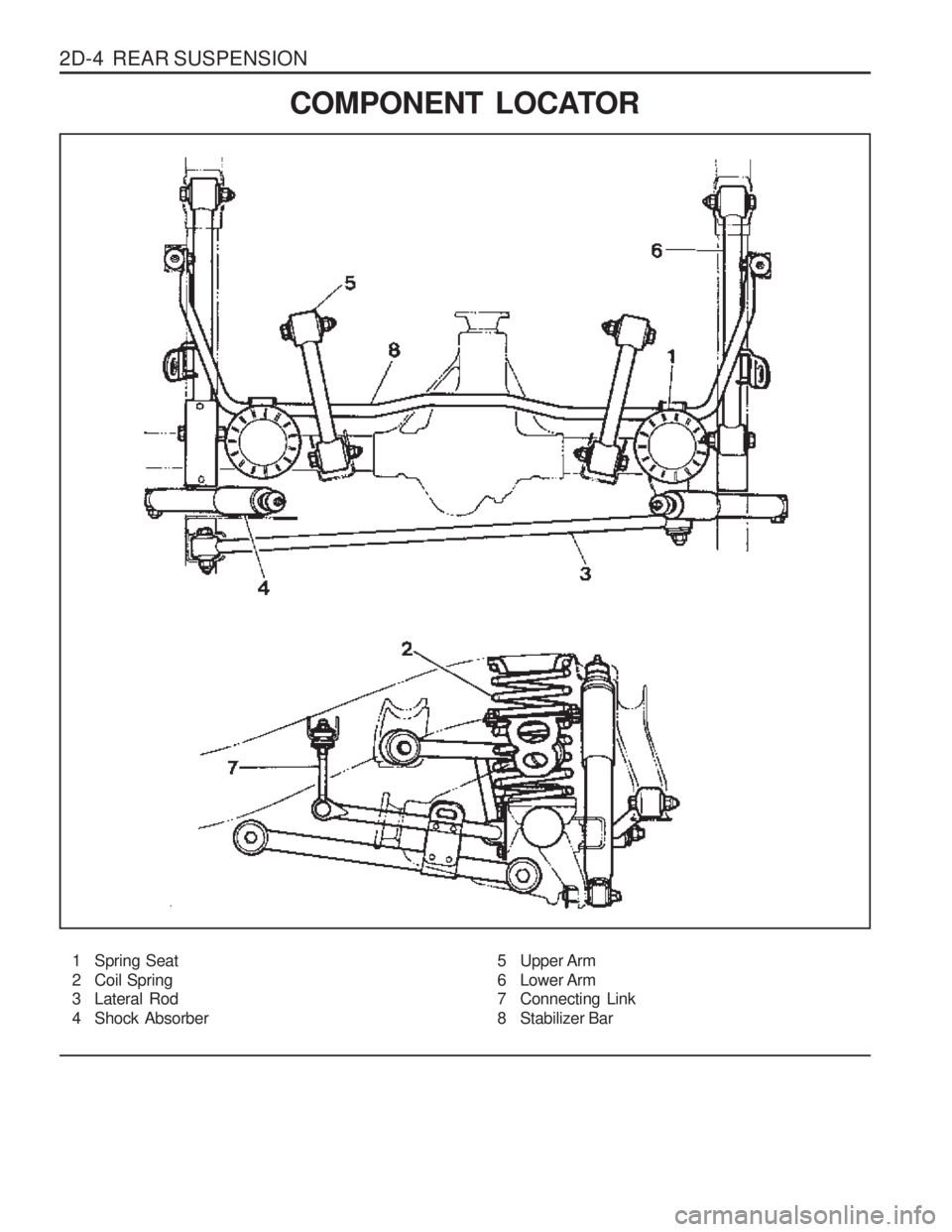 2D-4 REAR SUSPENSION

COMPONENT LOCATOR

6

5

8

1

4

3

2

7

1 Spring Seat
2 Coil Spring
3 Lateral Rod
4 Shock Absorber

5 Upper Arm
6 Lower Arm
7 Connecting Link
8 Stabilizer Bar

carmanualsonline.info