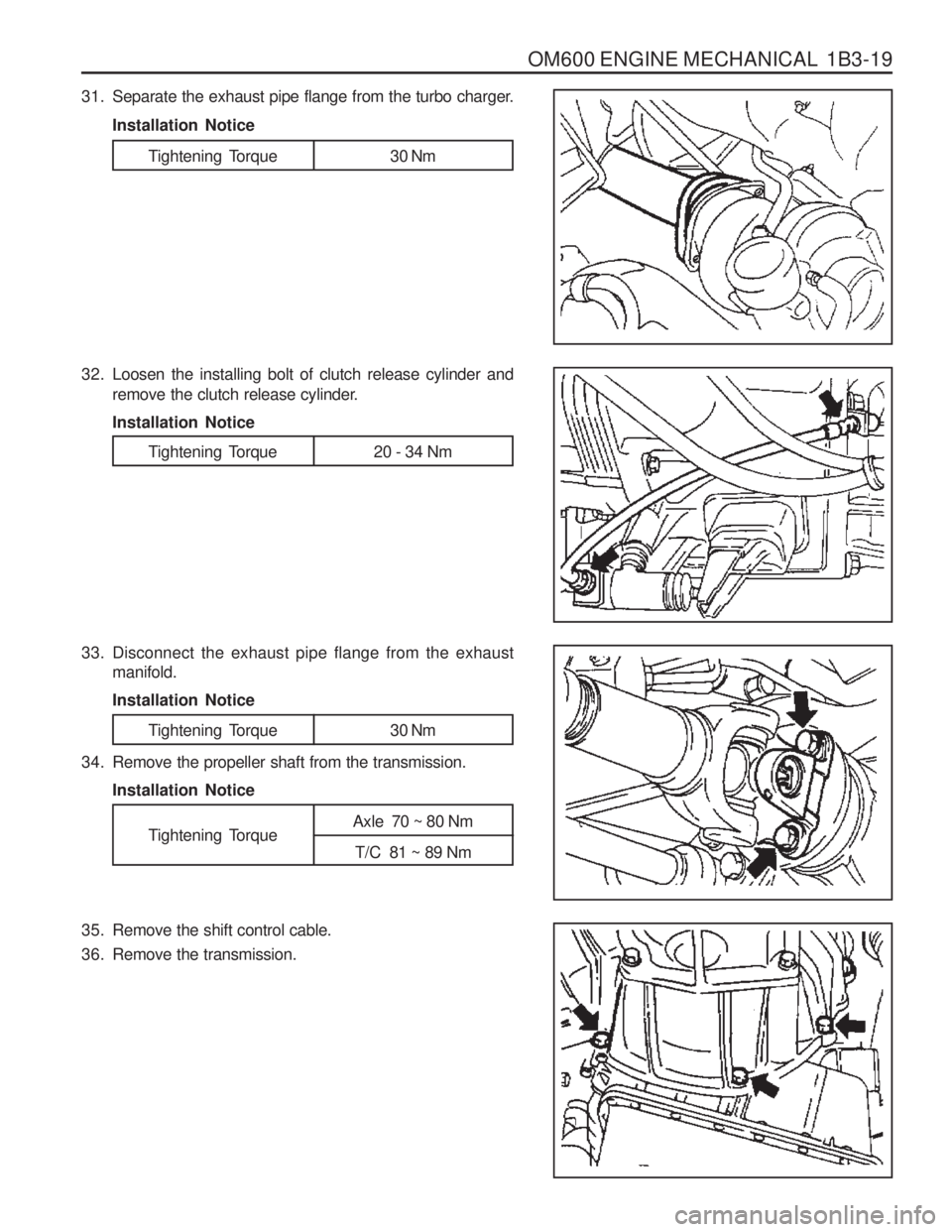 OM600 ENGINE MECHANICAL 1B3-19

31. Separate the exhaust pipe flange from the turbo charger.

Installation Notice

| Tightening Torque | 30 Nm |
|---|---|

32. Loosen the installing bolt of clutch release cylinder and remove the clutch release cylinder.

Installation Notice

| Tightening Torque | 20 - 34 Nm |
|---|---|

33. Disconnect the exhaust pipe flange from the exhaust manifold.

Installation Notice

| Tightening Torque | 30 Nm |
|---|---|

34. Remove the propeller shaft from the transmission.

Installation Notice

| Tightening Torque | Axle 70 ~ 80 Nm |
|---|---|
| | T/C 81 ~ 89 Nm |

35. Remove the shift control cable.

36. Remove the transmission.

carmanualsonline.info