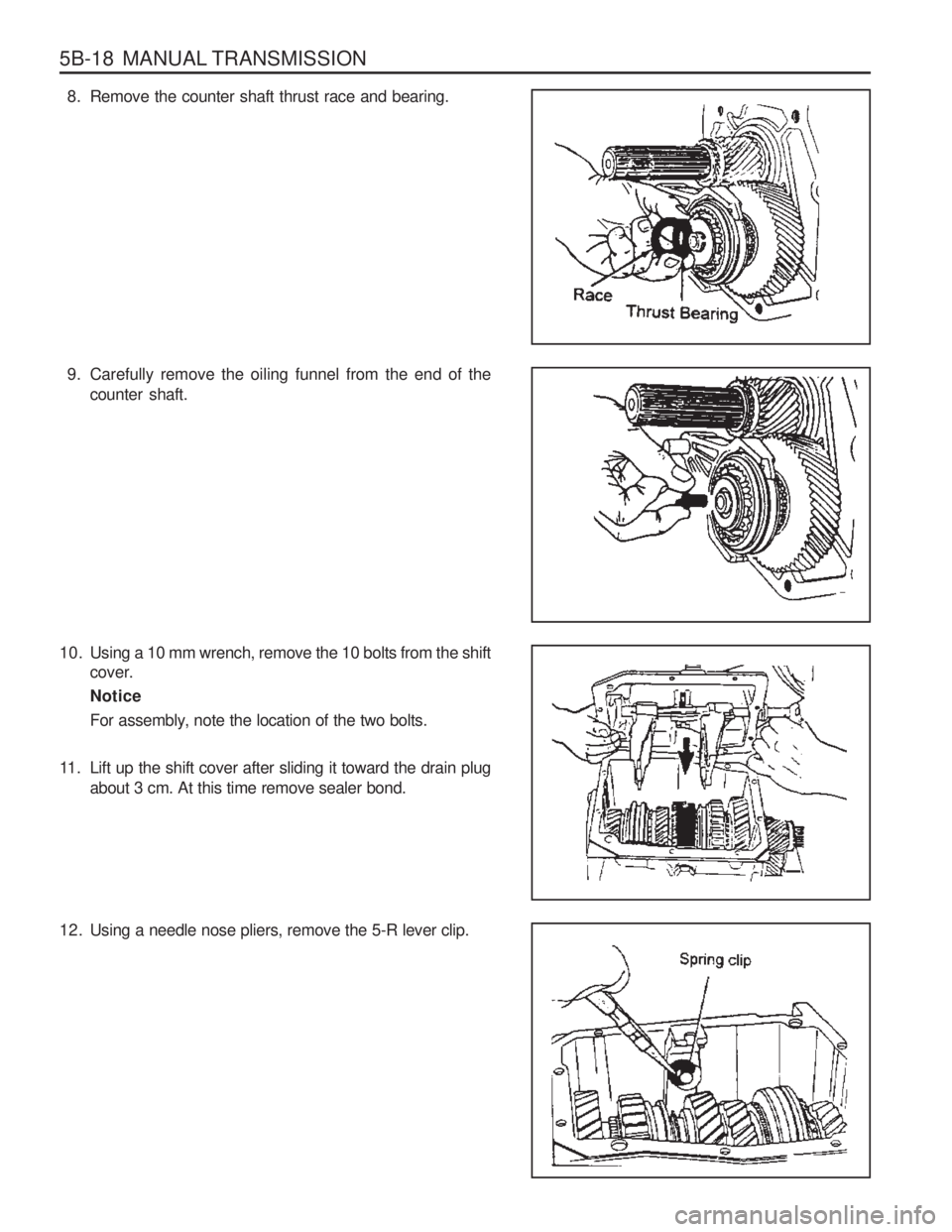 5B-18 MANUAL TRANSMISSION

8. Remove the counter shaft thrust race and bearing.

Race

Thrust Bearing

9. Carefully remove the oiling funnel from the end of the counter shaft.

10. Using a 10 mm wrench, remove the 10 bolts from the shift cover.

Notice

For assembly, note the location of the two bolts.

11. Lift up the shift cover after sliding it toward the drain plug about 3 cm. At this time remove sealer bond.

12. Using a needle nose pliers, remove the 5-R lever clip.

Spring clip

carmanualsonline.info