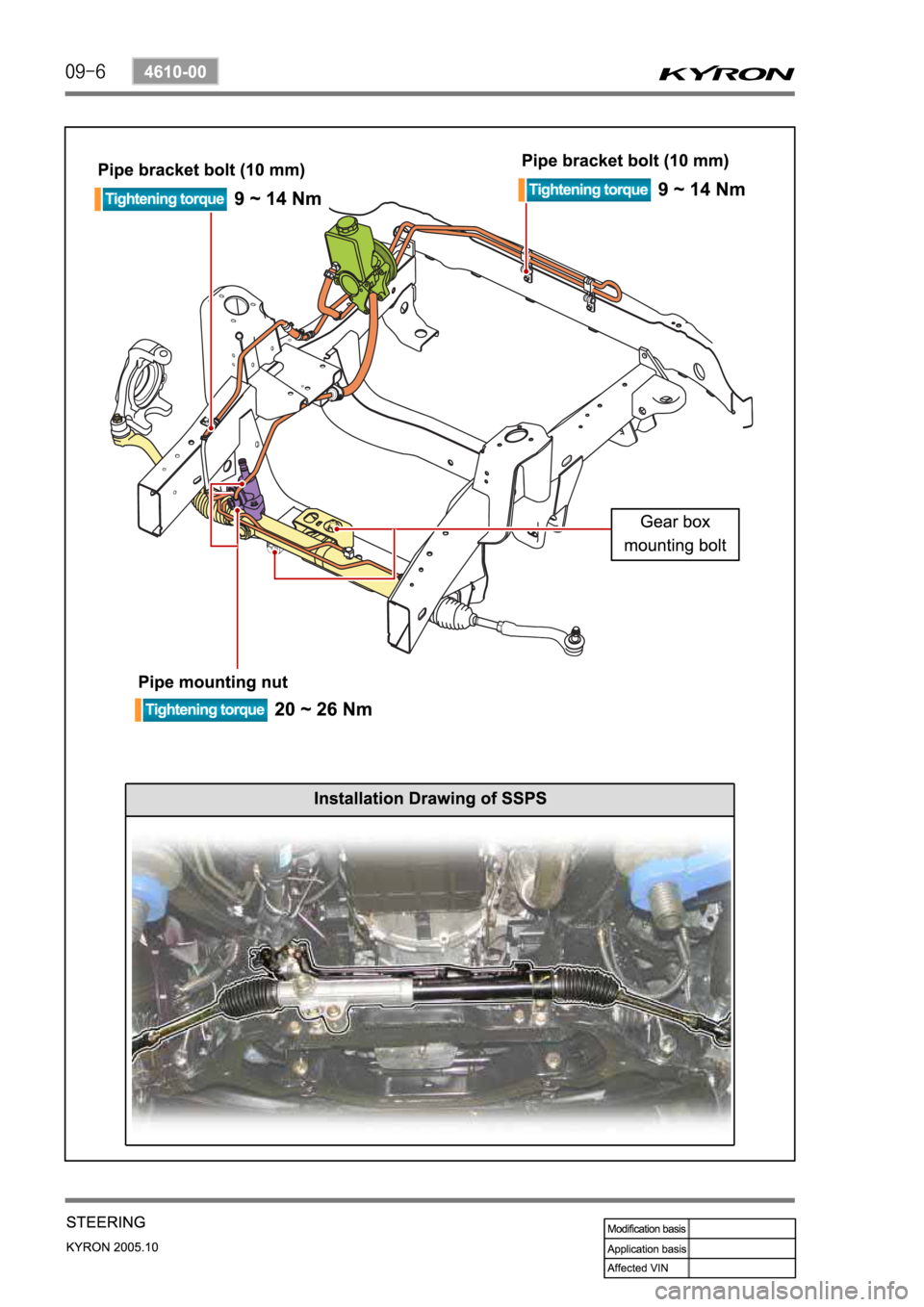 09-6 4610-00

KYRON

Pipe bracket bolt (10 mm)
Tightening torque 9 ~ 14 Nm

Pipe bracket bolt (10 mm)
Tightening torque 9 ~ 14 Nm

Gear box mounting bolt

Pipe mounting nut
Tightening torque 20 ~ 26 Nm

Installation Drawing of SSPS

STEERING
KYRON 2005.10

| Modification basis | |
|---|---|
| Application basis | |
| Affected VIN | |

carmanualsonline.info