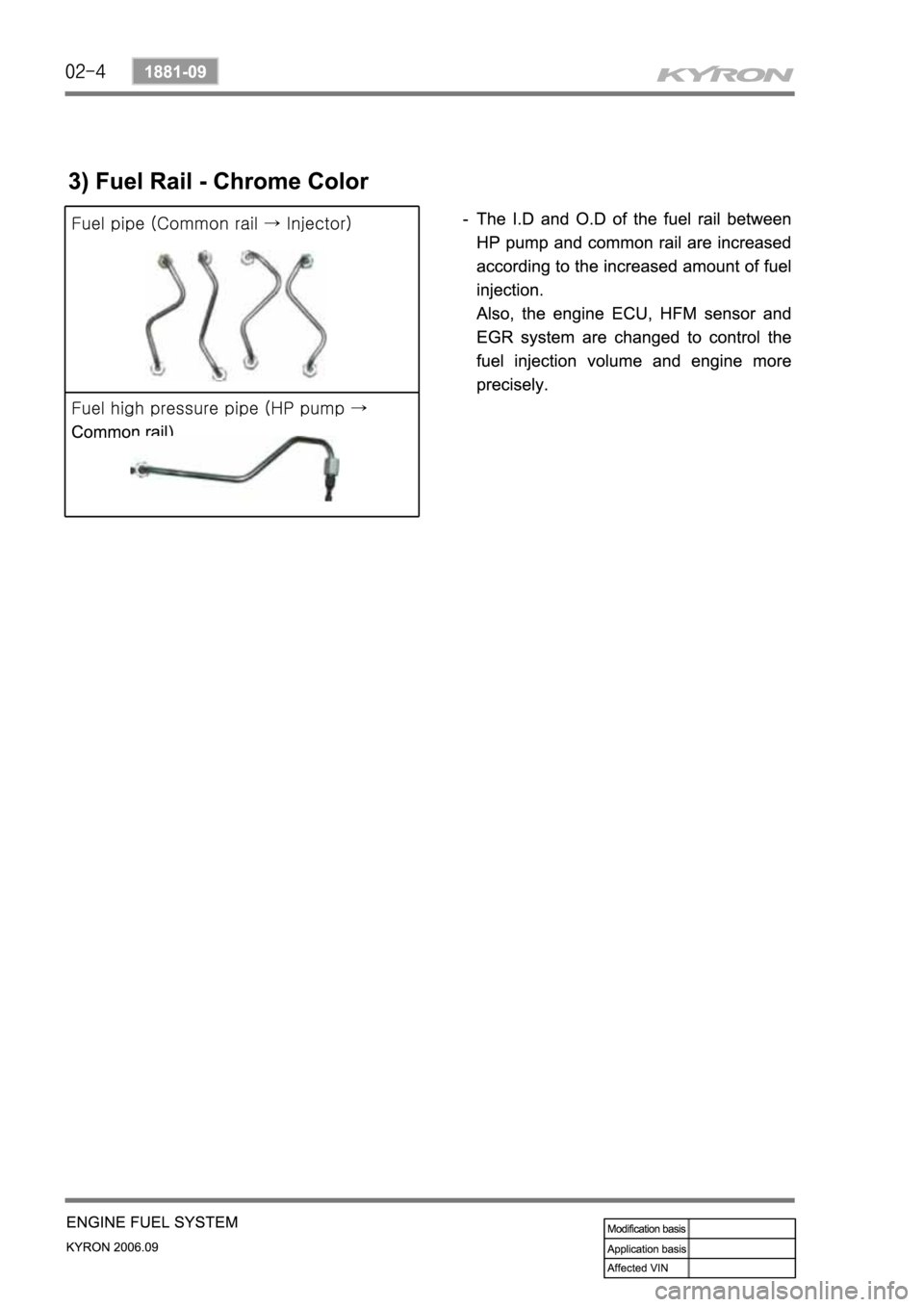 02-4 1881-09

KYRON

3) Fuel Rail - Chrome Color

Fuel pipe (Common rail → Injector)

Fuel high pressure pipe (HP pump → Common rail)

- The I.D and O.D of the fuel rail between HP pump and common rail are increased according to the increased amount of fuel injection.
Also, the engine ECU, HFM sensor and EGR system are changed to control the fuel injection volume and engine more precisely.

ENGINE FUEL SYSTEM
KYRON 2006.09

| Modification basis | |
|---|---|
| Application basis | |
| Affected VIN | |

carmanualsonline.info