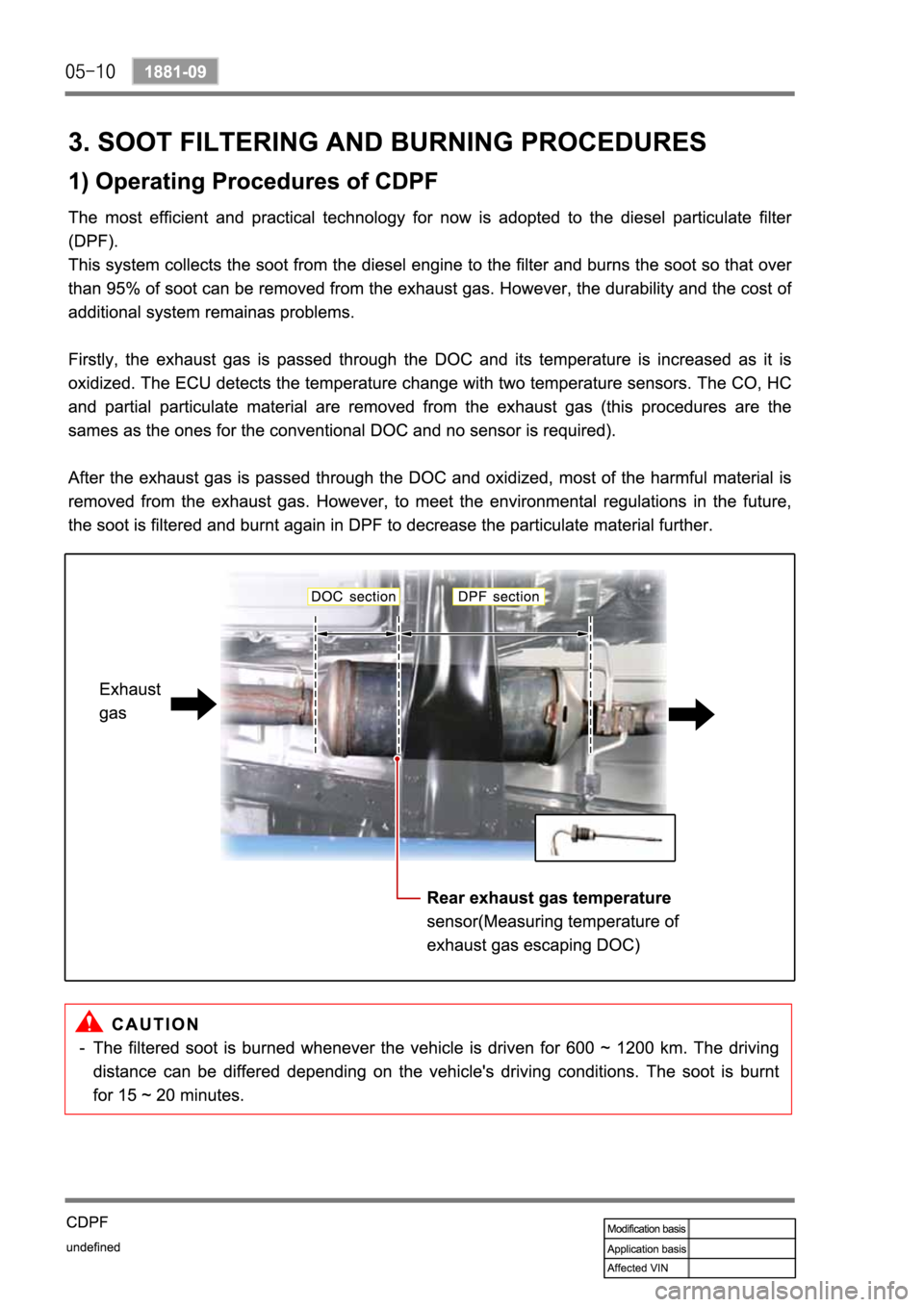 05-10 1881-09

3. SOOT FILTERING AND BURNING PROCEDURES

1) Operating Procedures of CDPF

The most efficient and practical technology for now is adopted to the diesel particulate filter (DPF).
This system collects the soot from the diesel engine to the filter and burns the soot so that over than 95% of soot can be removed from the exhaust gas. However, the durability and the cost of additional system remainas problems.

Firstly, the exhaust gas is passed through the DOC and its temperature is increased as it is oxidized. The ECU detects the temperature change with two temperature sensors. The CO, HC and partial particulate material are removed from the exhaust gas (this procedures are the sames as the ones for the conventional DOC and no sensor is required).

After the exhaust gas is passed through the DOC and oxidized, most of the harmful material is removed from the exhaust gas. However, to meet the environmental regulations in the future, the soot is filtered and burnt again in DPF to decrease the particulate material further.

DOC section
DPF section
Exhaust gas
Rear exhaust gas temperature sensor(Measuring temperature of exhaust gas escaping DOC)

CAUTION
- The filtered soot is burned whenever the vehicle is driven for 600 ~ 1200 km. The driving distance can be differed depending on the vehicle's driving conditions. The soot is burnt for 15 ~ 20 minutes.

CDPF
undefined

| Modification basis | |
|---|---|
| Application basis | |
| Affected VIN | |

carmanualsonline.info