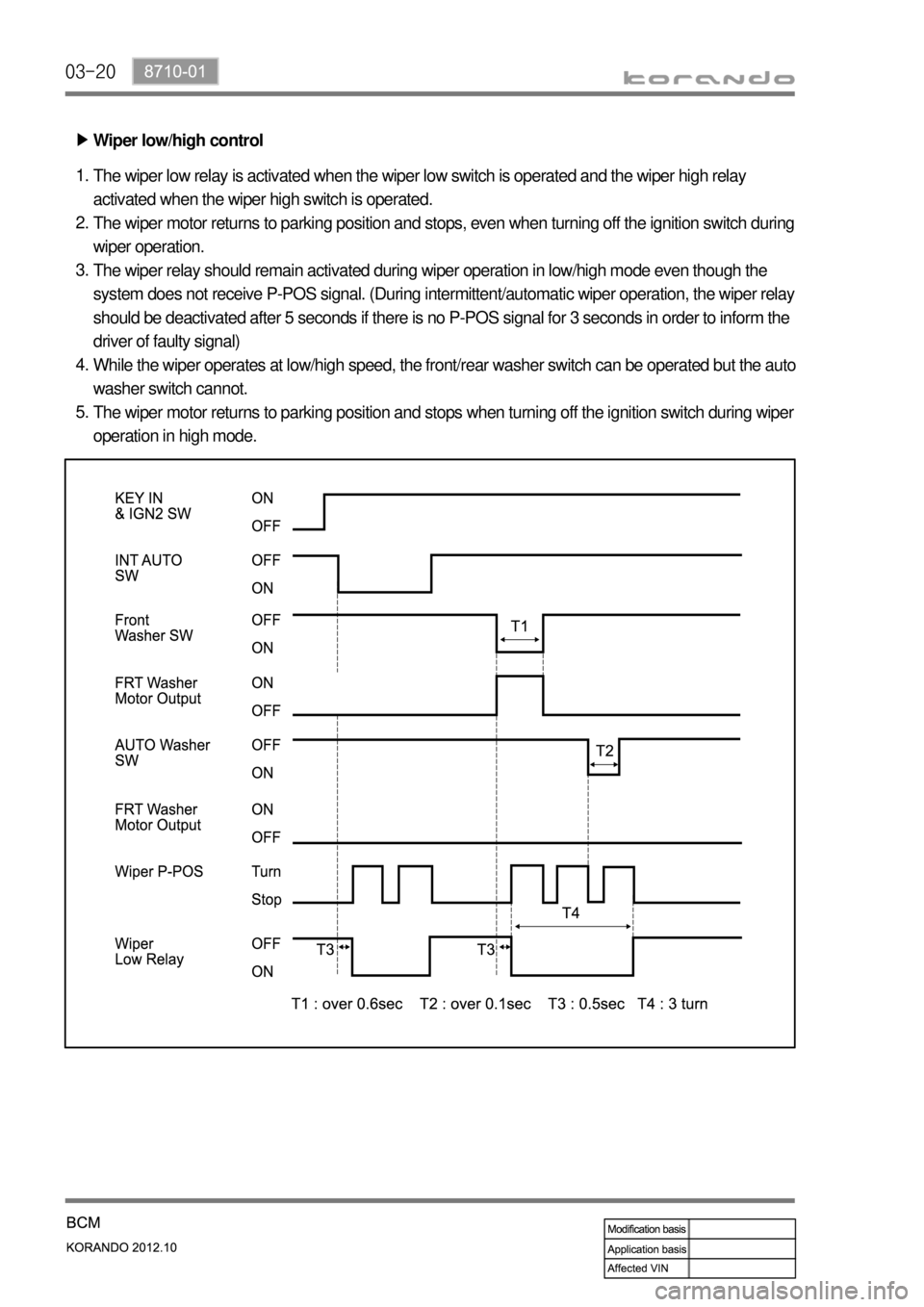 03-20 8710-01

korando

▶ Wiper low/high control

1. The wiper low relay is activated when the wiper low switch is operated and the wiper high relay activated when the wiper high switch is operated.
2. The wiper motor returns to parking position and stops, even when turning off the ignition switch during wiper operation.
3. The wiper relay should remain activated during wiper operation in low/high mode even though the system does not receive P-POS signal. (During intermittent/automatic wiper operation, the wiper relay should be deactivated after 5 seconds if there is no P-POS signal for 3 seconds in order to inform the driver of faulty signal)
4. While the wiper operates at low/high speed, the front/rear washer switch can be operated but the auto washer switch cannot.
5. The wiper motor returns to parking position and stops when turning off the ignition switch during wiper operation in high mode.

KEY IN & IGN2 SW
ON
OFF

INT AUTO SW
OFF
ON

Front Washer SW
OFF
ON
T1

FRT Washer Motor Output
ON
OFF

AUTO Washer SW
OFF
ON
T2

FRT Washer Motor Output
ON
OFF

Wiper P-POS
Turn
Stop
T4

Wiper Low Relay
OFF
ON
T3
T3

T1 : over 0.6sec T2 : over 0.1sec T3 : 0.5sec T4 : 3 turn

BCM
KORANDO 2012.10

| Modification basis | |
|---|---|
| Application basis | |
| Affected VIN | |

carmanualsonline.info