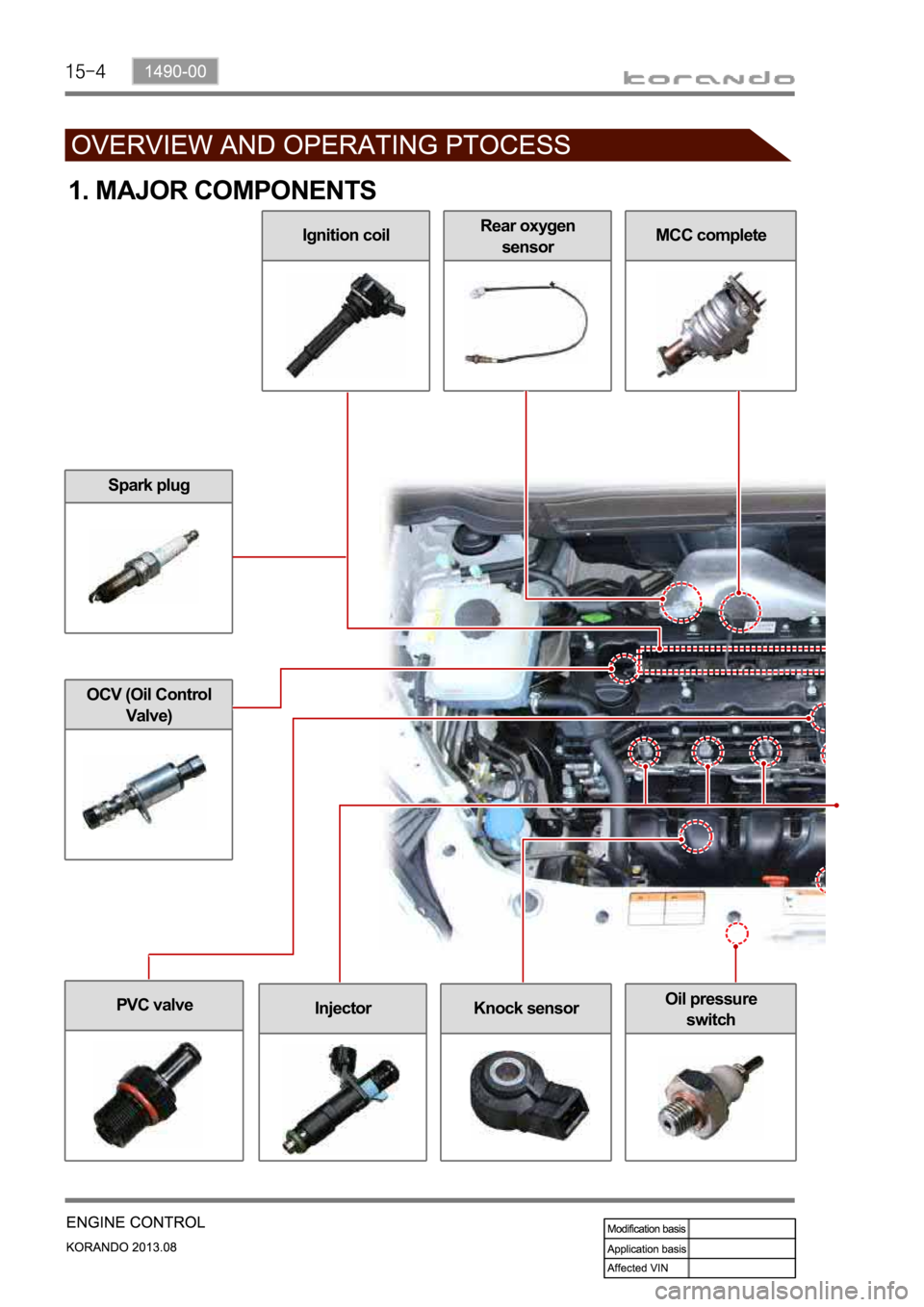 15-4 1490-00

korando

OVERVIEW AND OPERATING PTOCESS

1. MAJOR COMPONENTS

Ignition coil

Rear oxygen sensor

MCC complete

Spark plug

OCV (Oil Control Valve)

PVC valve

Injector

Knock sensor

Oil pressure switch

ENGINE CONTROL

KORANDO 2013.08

| Modification basis | |
|---|---|
| Application basis | |
| Affected VIN | |

carmanualsonline.info