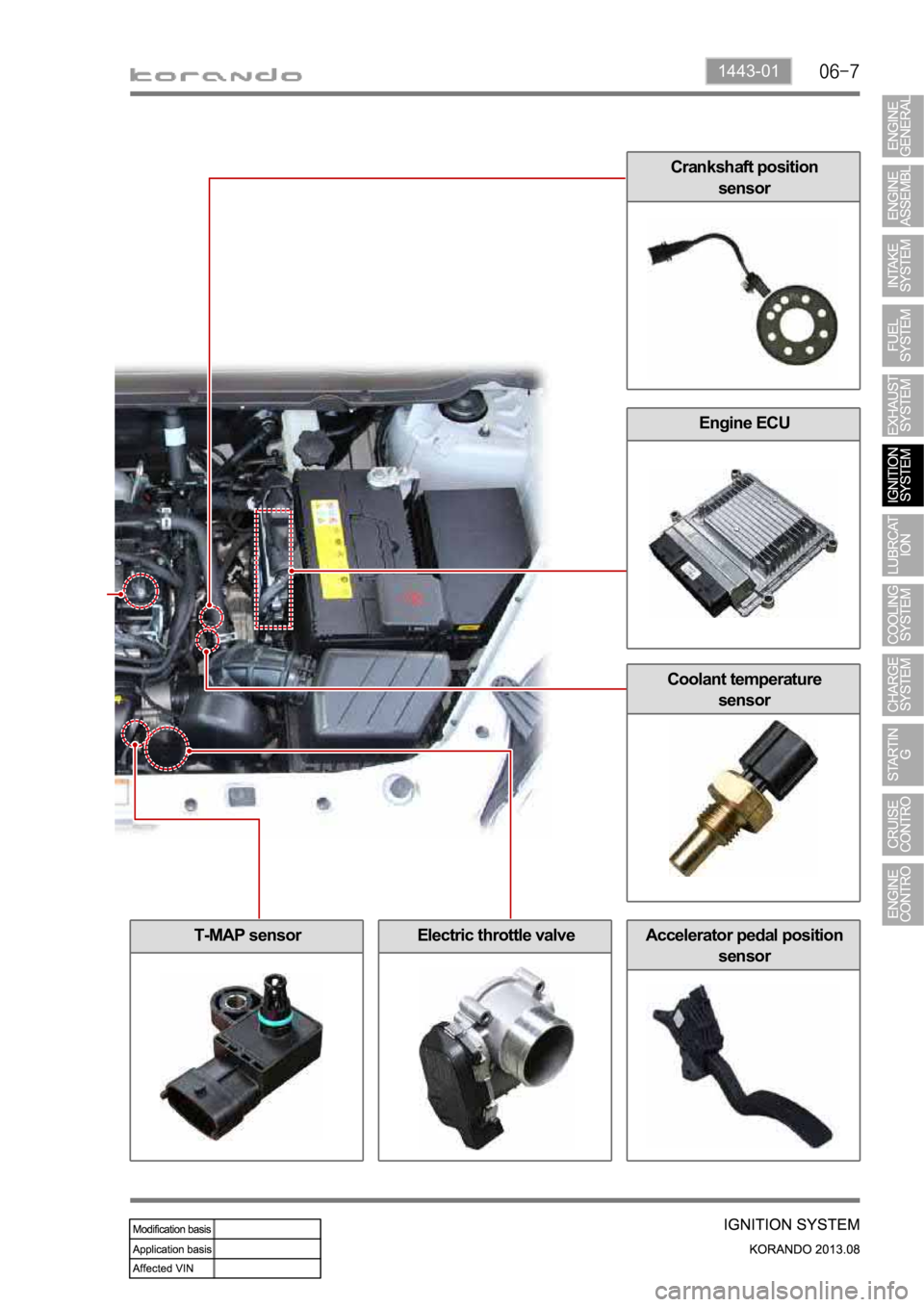 korando

1443-01

06-7

ENGINE GENERAL

ENGINE ASSEMBL

INTAKE SYSTEM

FUEL SYSTEM

EXHAUST SYSTEM

IGNITION SYSTEM

LUBRCAT ION

COOLING SYSTEM

CHARGE SYSTEM

STARTIN G

CRUISE CONTRO

ENGINE CONTRO

Crankshaft position sensor

Engine ECU

Coolant temperature sensor

T-MAP sensor

Electric throttle valve

Accelerator pedal position sensor

| Modification basis | |
|---|---|
| Application basis | |
| Affected VIN | |

IGNITION SYSTEM

KORANDO 2013.08

carmanualsonline.info