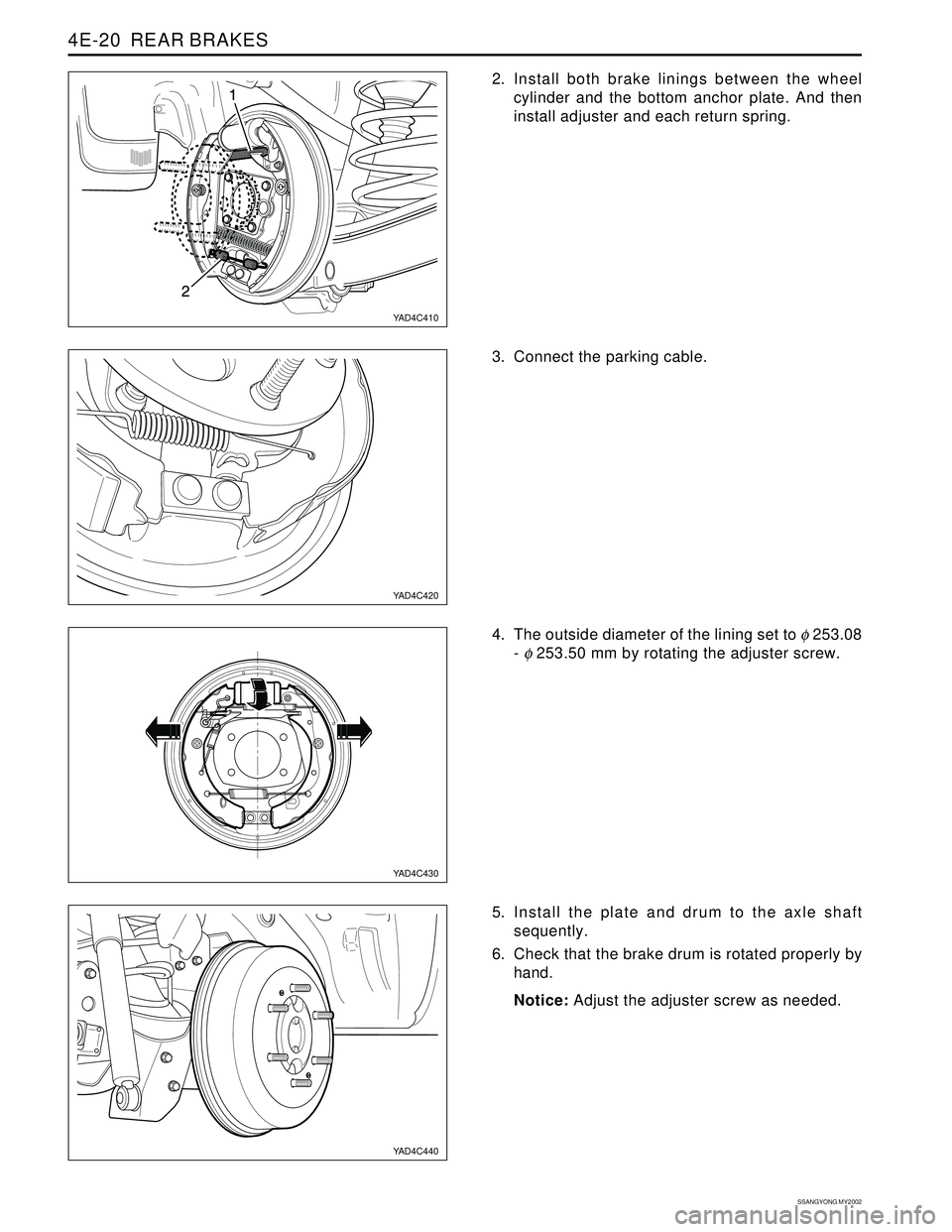 4E-20 REAR BRAKES

1

2

YAD4C410

2. Install both brake linings between the wheel cylinder and the bottom anchor plate. And then install adjuster and each return spring.

YAD4C420

3. Connect the parking cable.

YAD4C430

4. The outside diameter of the lining set to $\phi$ 253.08 - $\phi$ 253.50 mm by rotating the adjuster screw.

YAD4C440

5. Install the plate and drum to the axle shaft sequently.

6. Check that the brake drum is rotated properly by hand.

Notice: Adjust the adjuster screw as needed.

SSANGYONG MY2002

carmanualsonline.info