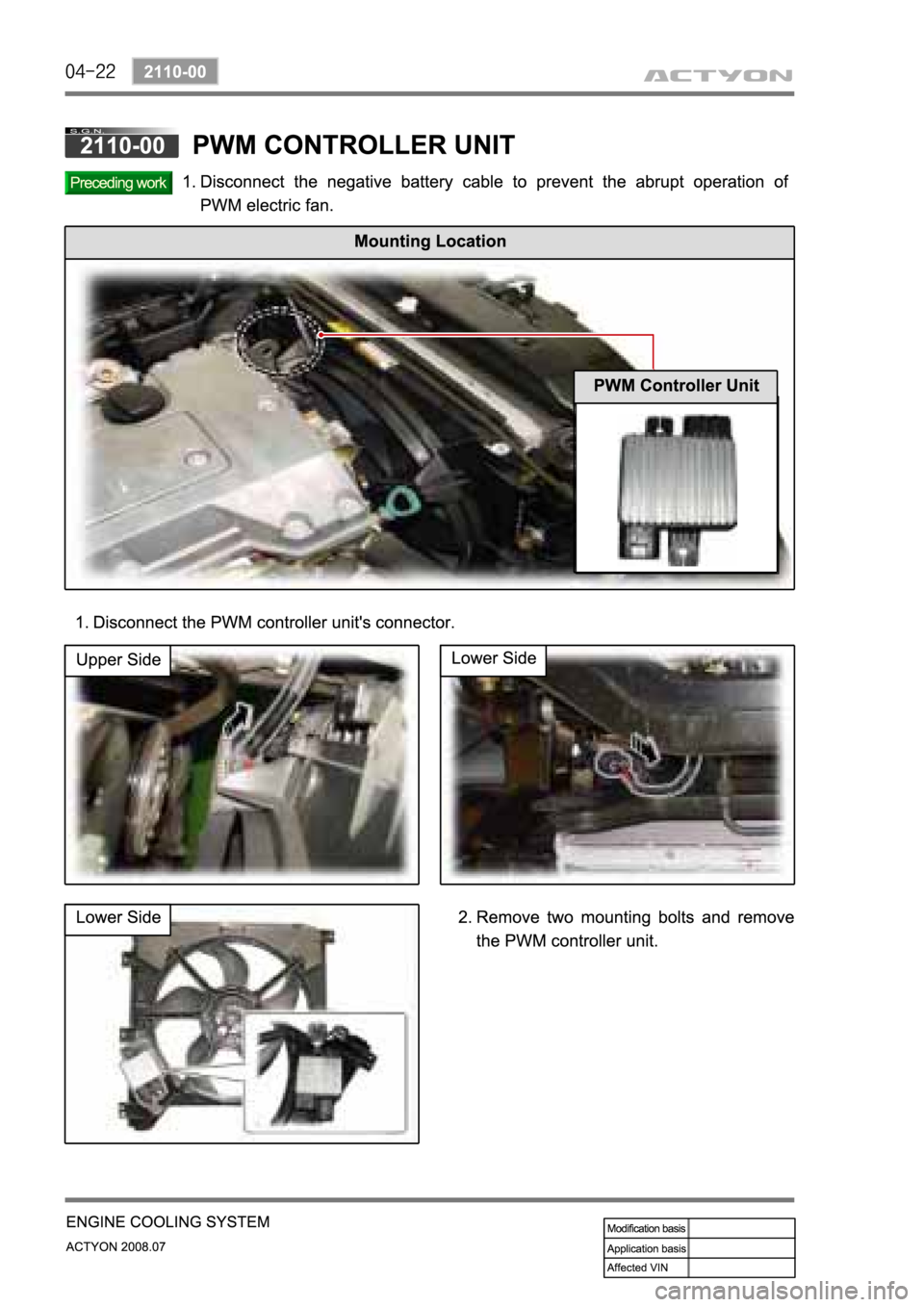 04-22 2110-00

ACTYON

S.G.N.
2110-00 PWM CONTROLLER UNIT

Preceding work 1. Disconnect the negative battery cable to prevent the abrupt operation of PWM electric fan.

Mounting Location

PWM Controller Unit

1. Disconnect the PWM controller unit's connector.

Upper Side

Lower Side

Lower Side

2. Remove two mounting bolts and remove the PWM controller unit.

ENGINE COOLING SYSTEM
ACTYON 2008.07

| Modification basis | |
|---|---|
| Application basis | |
| Affected VIN | |

carmanualsonline.info