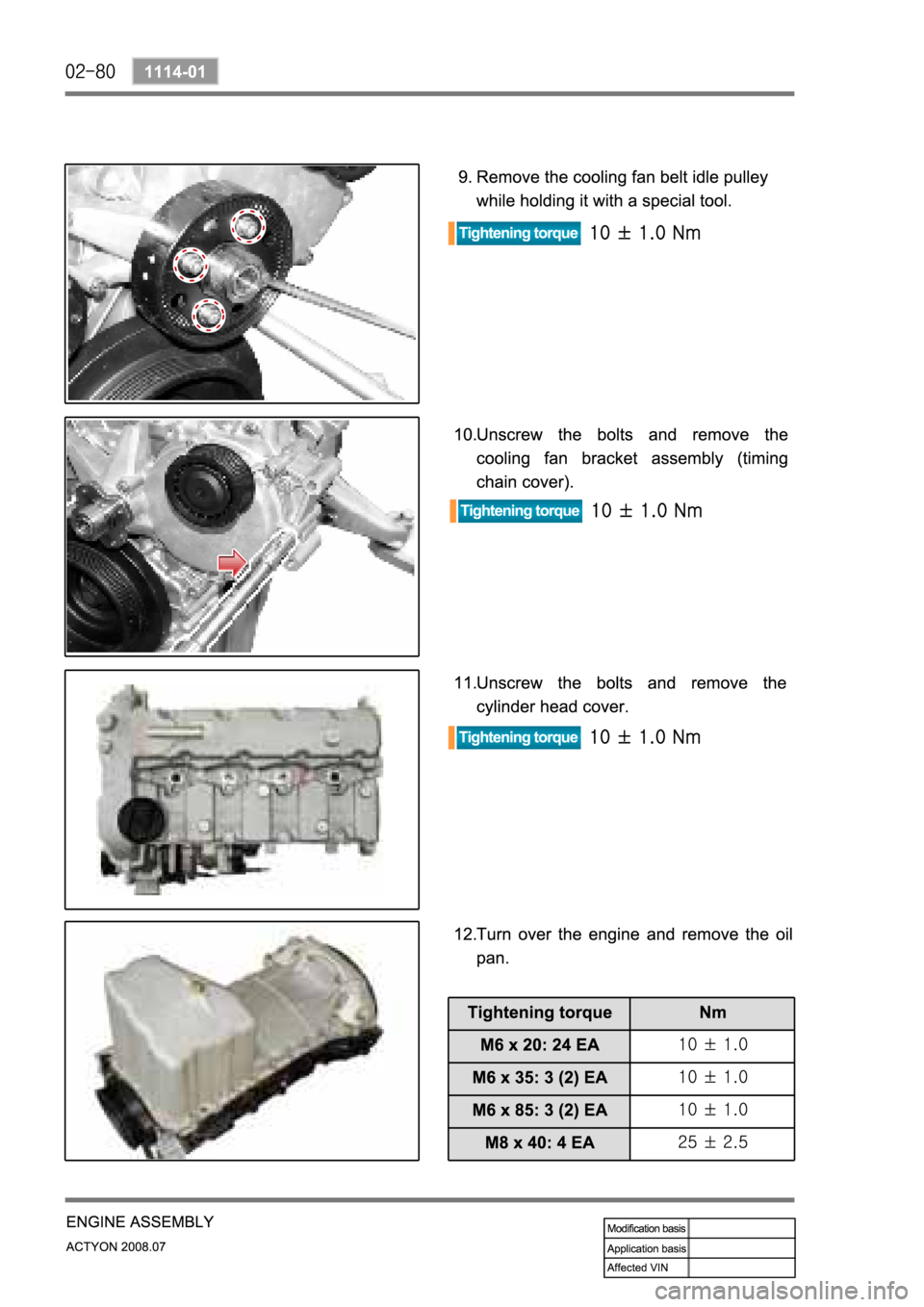 02-80 1114-01

9. Remove the cooling fan belt idle pulley while holding it with a special tool.

Tightening torque 10 ± 1.0 Nm

10.Unscrew the bolts and remove the cooling fan bracket assembly (timing chain cover).

Tightening torque 10 ± 1.0 Nm

11.Unscrew the bolts and remove the cylinder head cover.

Tightening torque 10 ± 1.0 Nm

12.Turn over the engine and remove the oil pan.

| Tightening torque | Nm |
|---|---|
| M6 x 20: 24 EA | 10 ± 1.0 |
| M6 x 35: 3 (2) EA | 10 ± 1.0 |
| M6 x 85: 3 (2) EA | 10 ± 1.0 |
| M8 x 40: 4 EA | 25 ± 2.5 |

ENGINE ASSEMBLY
ACTYON 2008.07

| Modification basis | |
|---|---|
| Application basis | |
| Affected VIN | |

carmanualsonline.info