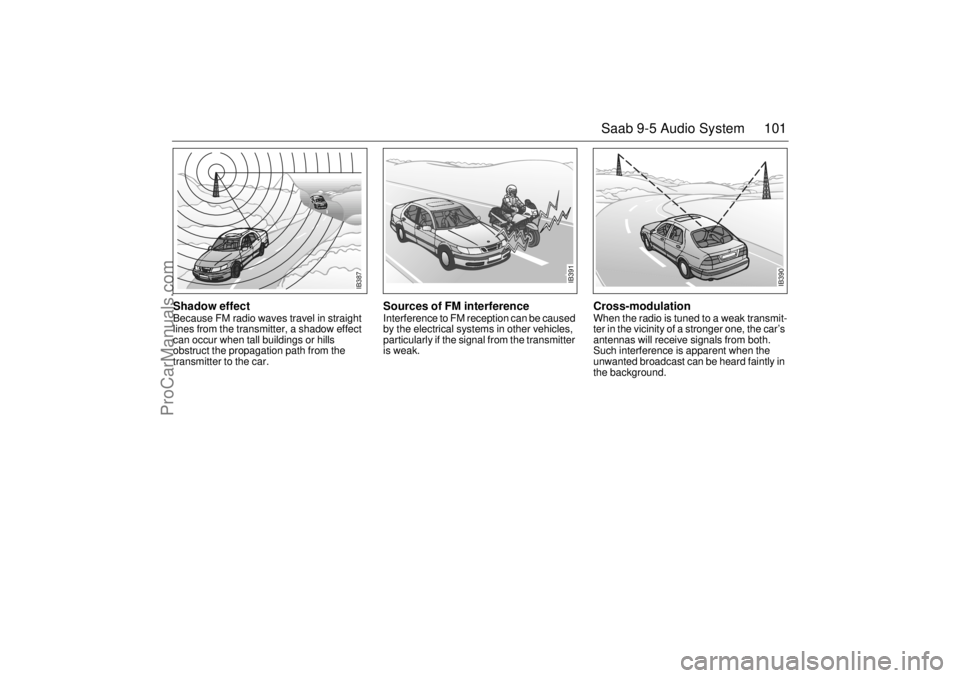 Saab 9-5 Audio System 101

IB387

Shadow effect
Because FM radio waves travel in straight lines from the transmitter, a shadow effect can occur when tall buildings or hills obstruct the propagation path from the transmitter to the car.

IB391

Sources of FM interference
Interference to FM reception can be caused by the electrical systems in other vehicles, particularly if the signal from the transmitter is weak.

IB390

Cross-modulation
When the radio is tuned to a weak transmitter in the vicinity of a stronger one, the car's antennas will receive signals from both. Such interference is apparent when the unwanted broadcast can be heard faintly in the background.

ProCarManuals.com

carmanualsonline.info