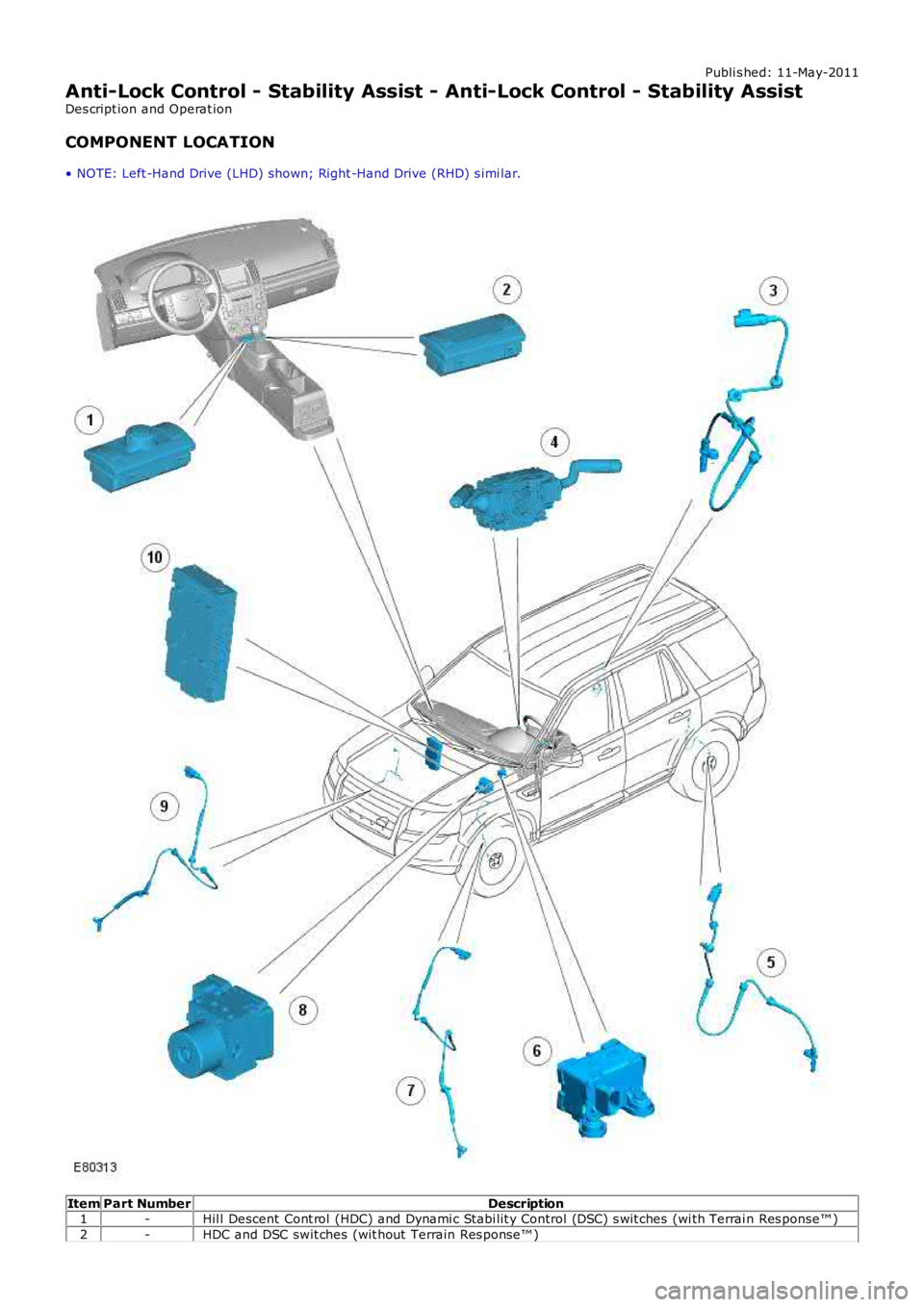 Published: 11-May-2011

Anti-Lock Control - Stability Assist - Anti-Lock Control - Stability Assist
Description and Operation

COMPONENT LOCATION

• NOTE: Left-Hand Drive (LHD) shown; Right-Hand Drive (RHD) similar.

2

3

1

4

10

9

5

8

6

7

E80313

| Item | Part Number | Description |
|---|---|---|
| 1 | - | Hill Descent Control (HDC) and Dynamic Stability Control (DSC) switches (with Terrain Response™) |
| 2 | - | HDC and DSC switches (without Terrain Response™) |

carmanualsonline.info