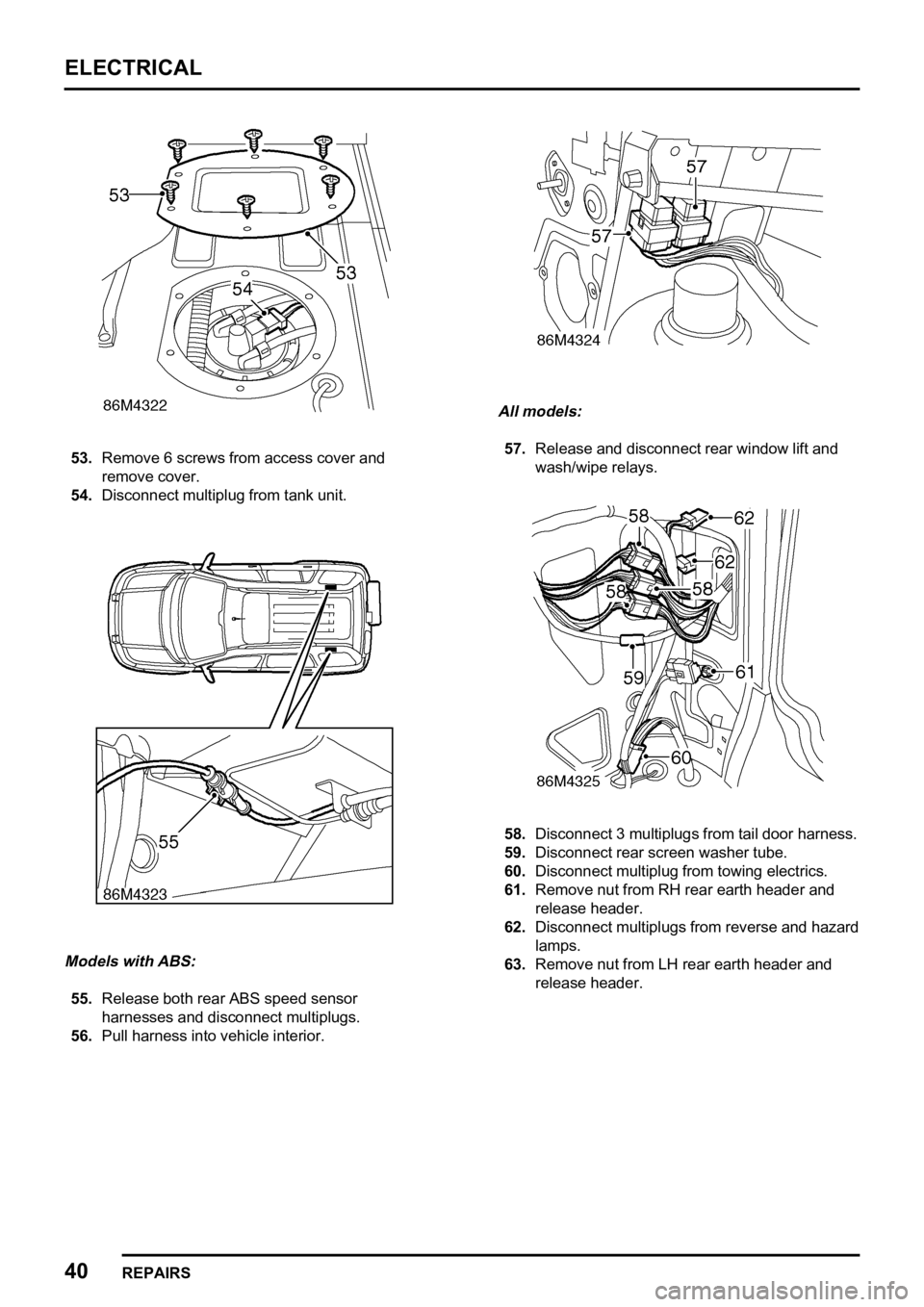 ELECTRICAL

53

53

54

86M4322

53. Remove 6 screws from access cover and remove cover.
54. Disconnect multiplug from tank unit.

55

86M4323

Models with ABS:

55. Release both rear ABS speed sensor harnesses and disconnect multiplugs.
56. Pull harness into vehicle interior.

57

57

86M4324

All models:

57. Release and disconnect rear window lift and wash/wipe relays.

58

62

62

58

58

59

61

60

86M4325

58. Disconnect 3 multiplugs from tail door harness.
59. Disconnect rear screen washer tube.
60. Disconnect multiplug from towing electrics.
61. Remove nut from RH rear earth header and release header.
62. Disconnect multiplugs from reverse and hazard lamps.
63. Remove nut from LH rear earth header and release header.

40 REPAIRS

carmanualsonline.info