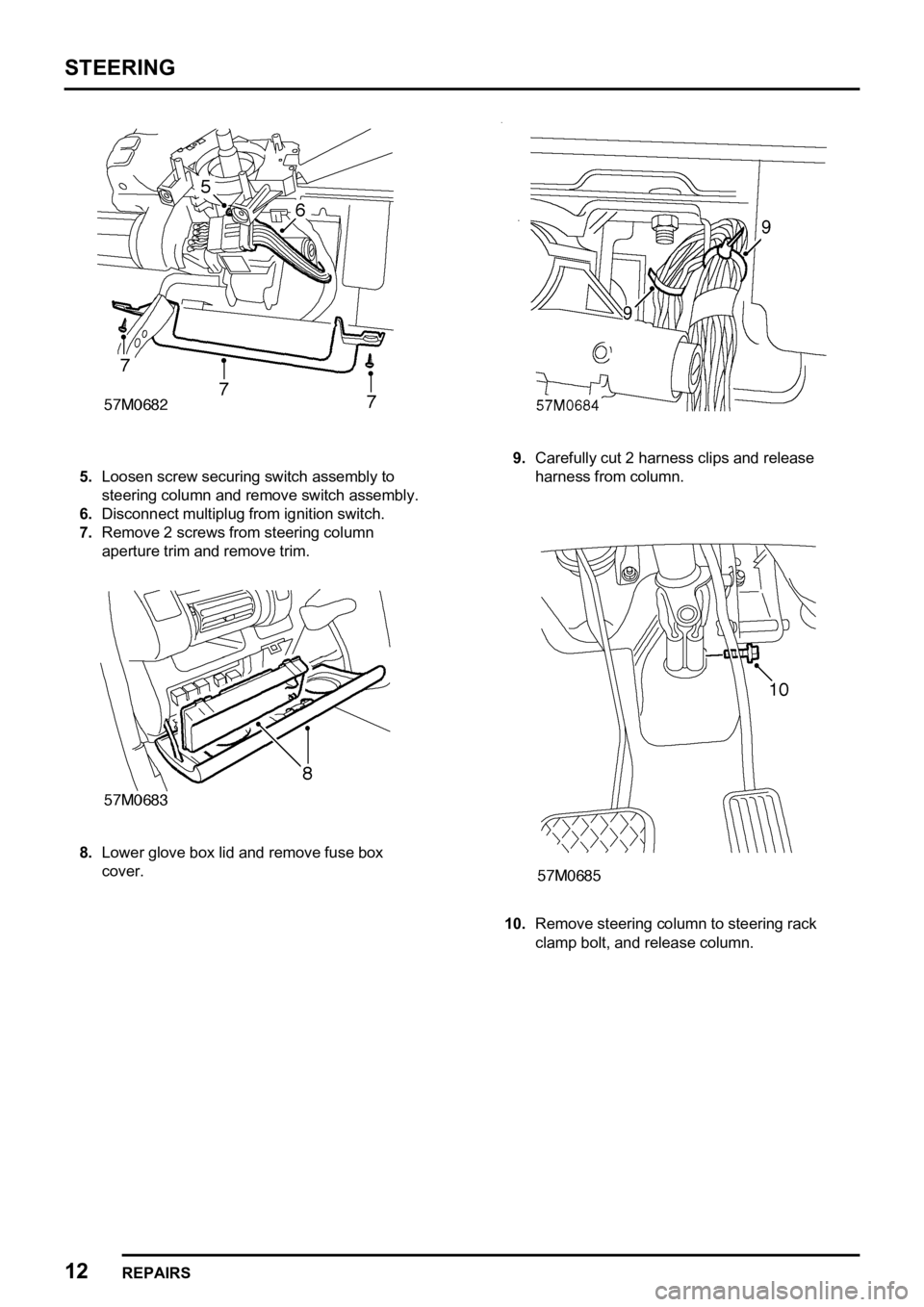 STEERING

5
6
7
7
7
57M0682

5. Loosen screw securing switch assembly to steering column and remove switch assembly.
6. Disconnect multiplug from ignition switch.
7. Remove 2 screws from steering column aperture trim and remove trim.

8
57M0683

8. Lower glove box lid and remove fuse box cover.

9
9
57M0684

9. Carefully cut 2 harness clips and release harness from column.

10
57M0685

10. Remove steering column to steering rack clamp bolt, and release column.

12 REPAIRS

carmanualsonline.info