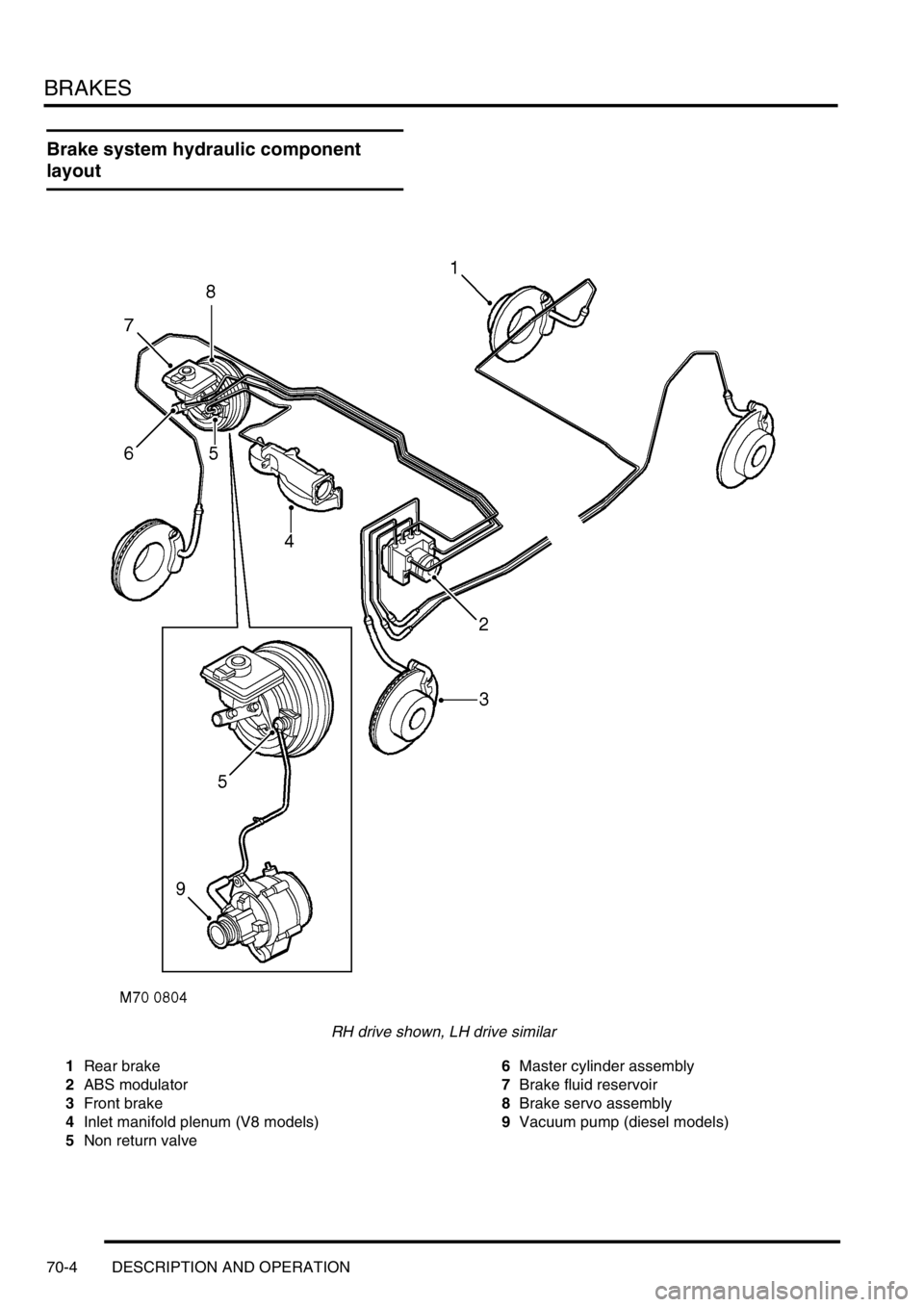 BRAKES

Brake system hydraulic component layout

1
8
7
6
5
4
2
3
5
9

M70 0804

RH drive shown, LH drive similar

1 Rear brake
2 ABS modulator
3 Front brake
4 Inlet manifold plenum (V8 models)
5 Non return valve

6 Master cylinder assembly
7 Brake fluid reservoir
8 Brake servo assembly
9 Vacuum pump (diesel models)

70-4 DESCRIPTION AND OPERATION

carmanualsonline.info