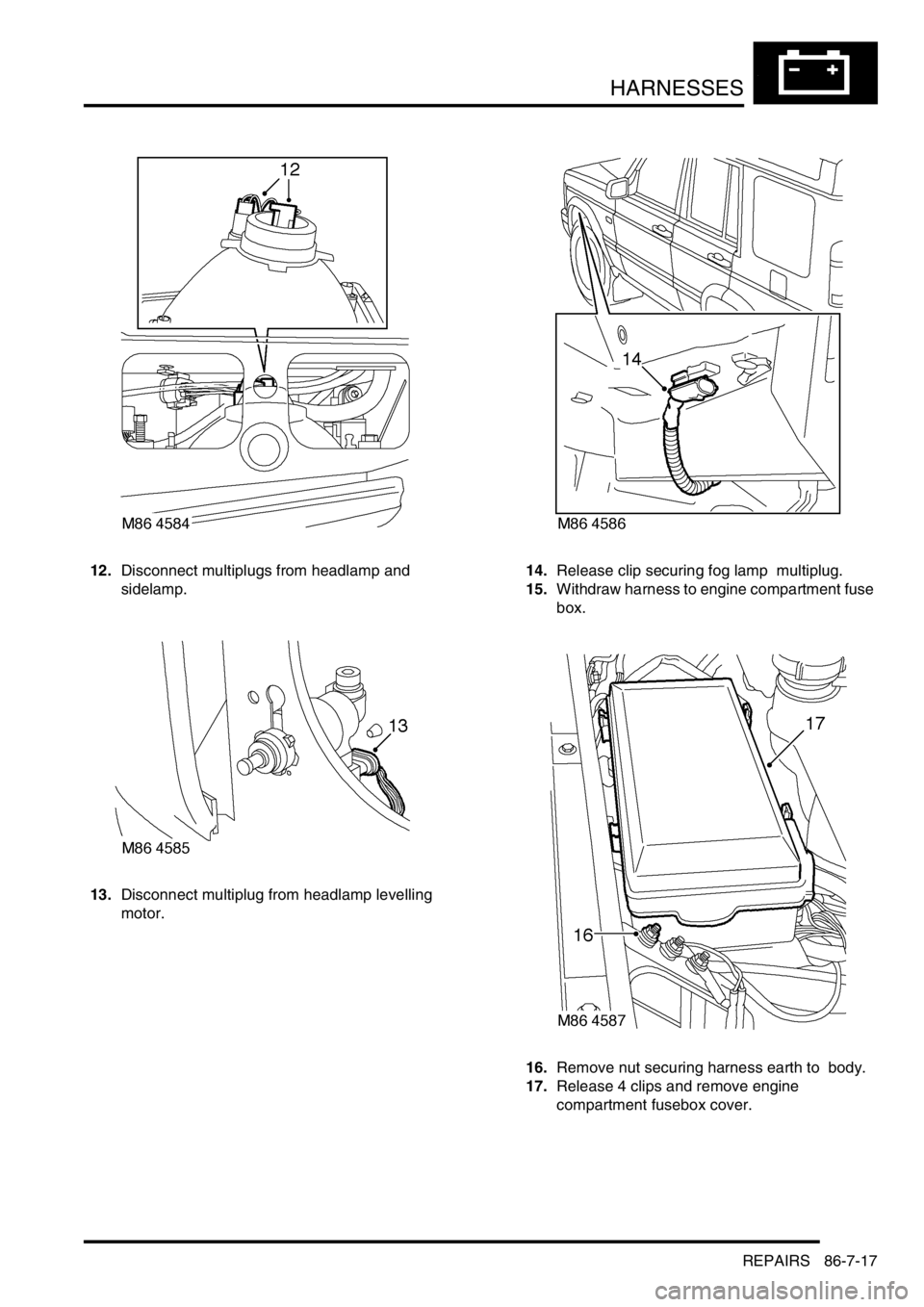 HARNESSES

12

M86 4584

12. Disconnect multiplugs from headlamp and sidelamp.

13

M86 4585

13. Disconnect multiplug from headlamp levelling motor.

14

M86 4586

14. Release clip securing fog lamp  multiplug.
15. Withdraw harness to engine compartment fuse box.

17

16

M86 4587

16. Remove nut securing harness earth to  body.
17. Release 4 clips and remove engine compartment fusebox cover.

REPAIRS   86-7-17

carmanualsonline.info