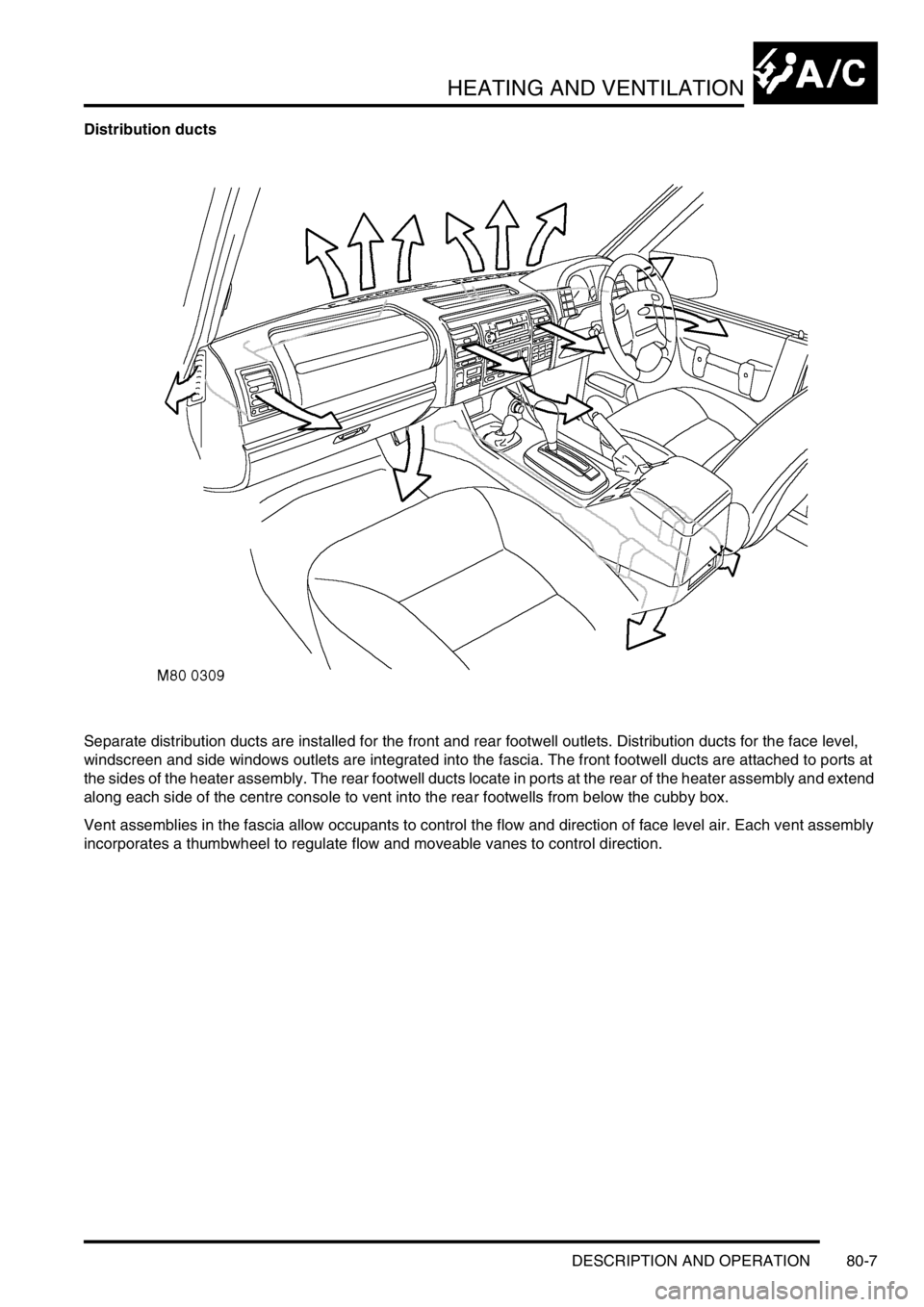 HEATING AND VENTILATION

A/C

Distribution ducts

M80 0309

Separate distribution ducts are installed for the front and rear footwell outlets. Distribution ducts for the face level, windscreen and side windows outlets are integrated into the fascia. The front footwell ducts are attached to ports at the sides of the heater assembly. The rear footwell ducts locate in ports at the rear of the heater assembly and extend along each side of the centre console to vent into the rear footwells from below the cubby box.

Vent assemblies in the fascia allow occupants to control the flow and direction of face level air. Each vent assembly incorporates a thumbwheel to regulate flow and moveable vanes to control direction.

DESCRIPTION AND OPERATION 80-7

carmanualsonline.info