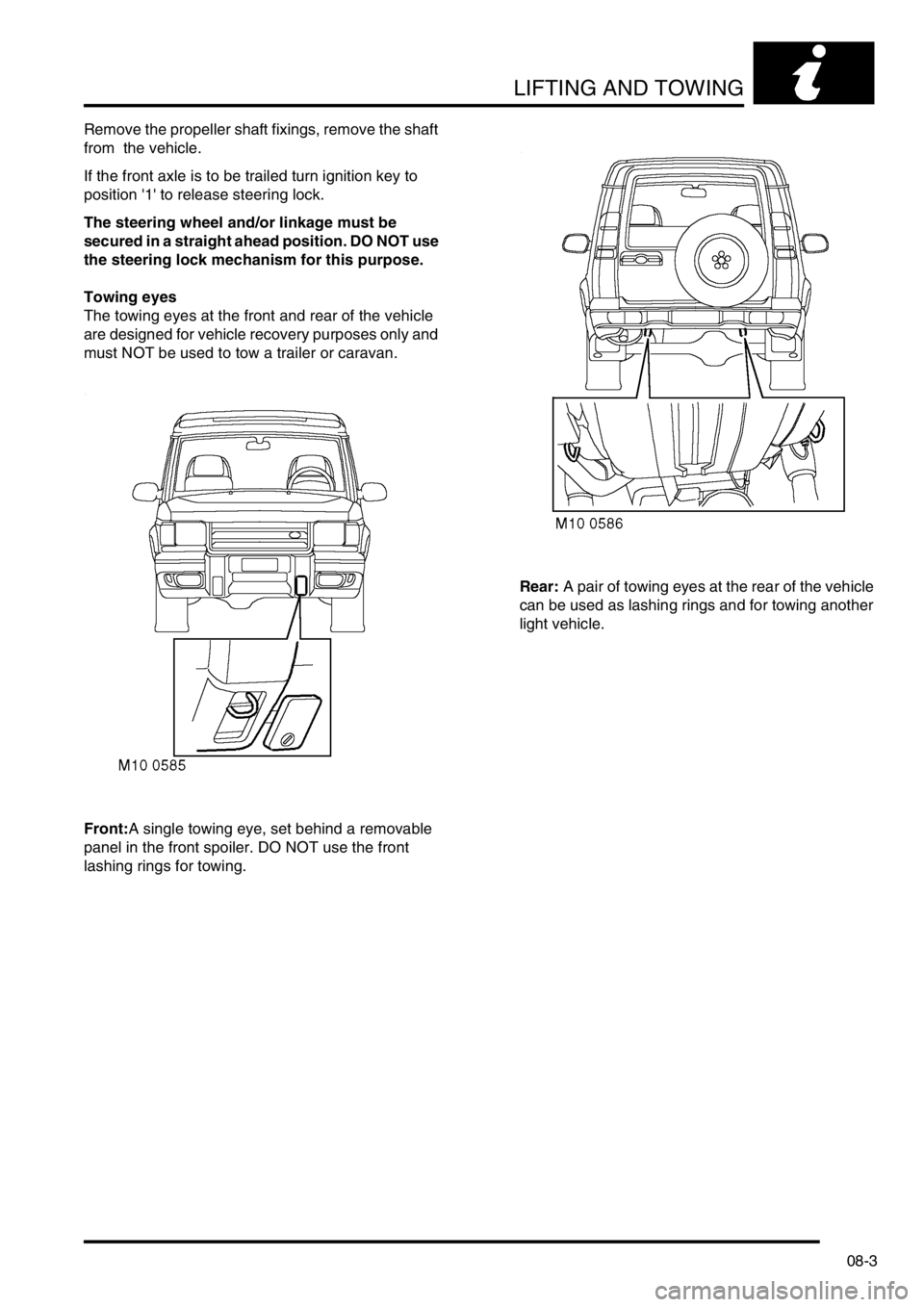 LIFTING AND TOWING

Remove the propeller shaft fixings, remove the shaft from the vehicle.

If the front axle is to be trailed turn ignition key to position '1' to release steering lock.

The steering wheel and/or linkage must be secured in a straight ahead position. DO NOT use the steering lock mechanism for this purpose.

Towing eyes
The towing eyes at the front and rear of the vehicle are designed for vehicle recovery purposes only and must NOT be used to tow a trailer or caravan.

M10 0585

Front:A single towing eye, set behind a removable panel in the front spoiler. DO NOT use the front lashing rings for towing.

M10 0586

Rear: A pair of towing eyes at the rear of the vehicle can be used as lashing rings and for towing another light vehicle.

08-3

carmanualsonline.info